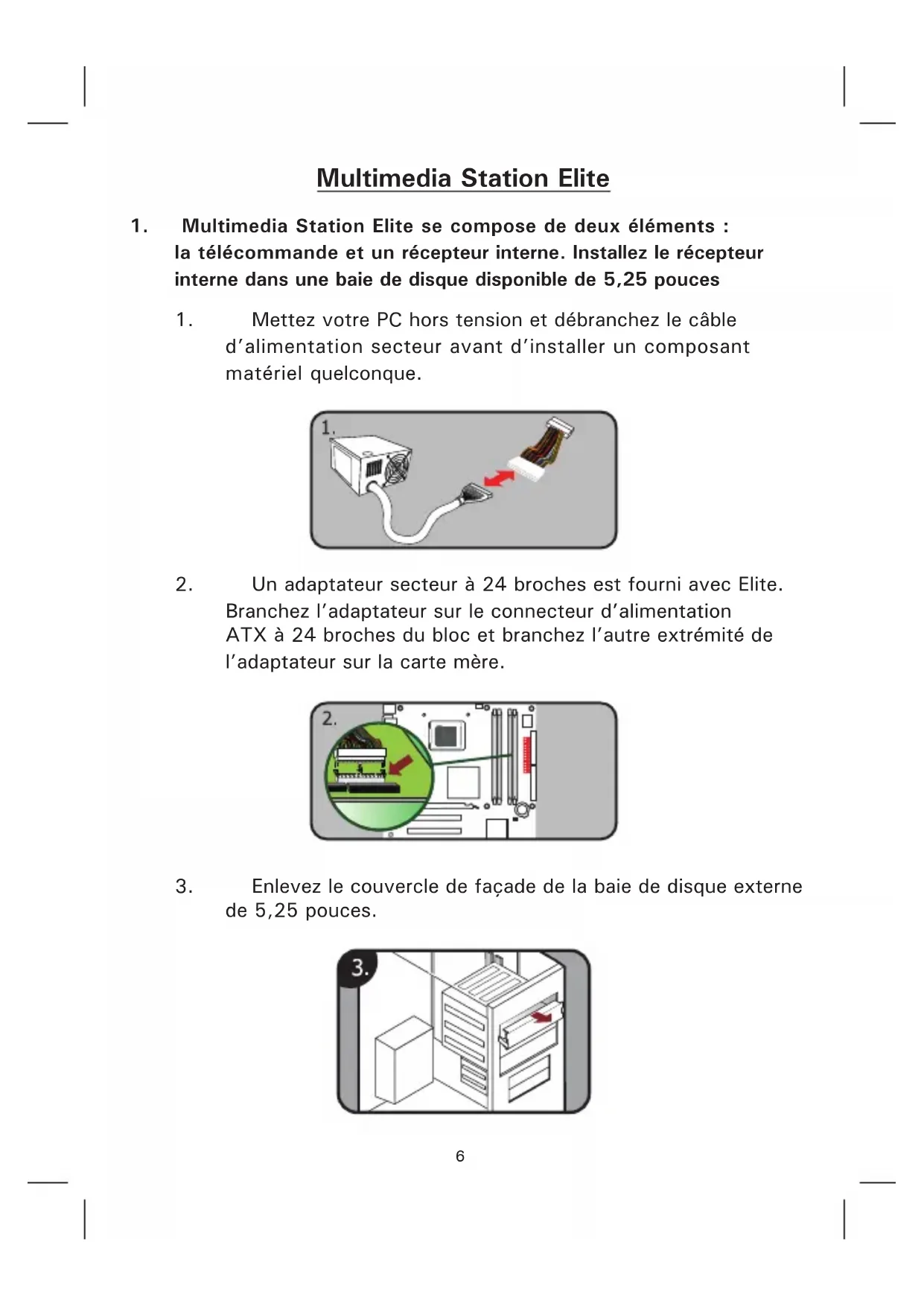 Multimedia Station Elite

1. Multimedia Station Elite se compose de deux éléments : la télécommande et un récepteur interne. Installez le récepteur interne dans une baie de disque disponible de 5,25 pouces

1. Mettez votre PC hors tension et débranchez le câble d'alimentation secteur avant d'installer un composant matériel quelconque.

1.

2. Un adaptateur secteur à 24 broches est fourni avec Elite. Branchez l'adaptateur sur le connecteur d'alimentation ATX à 24 broches du bloc et branchez l'autre extrémité de l'adaptateur sur la carte mère.

2.

3. Enlevez le couvercle de façade de la baie de disque externe de 5,25 pouces.

3.

6