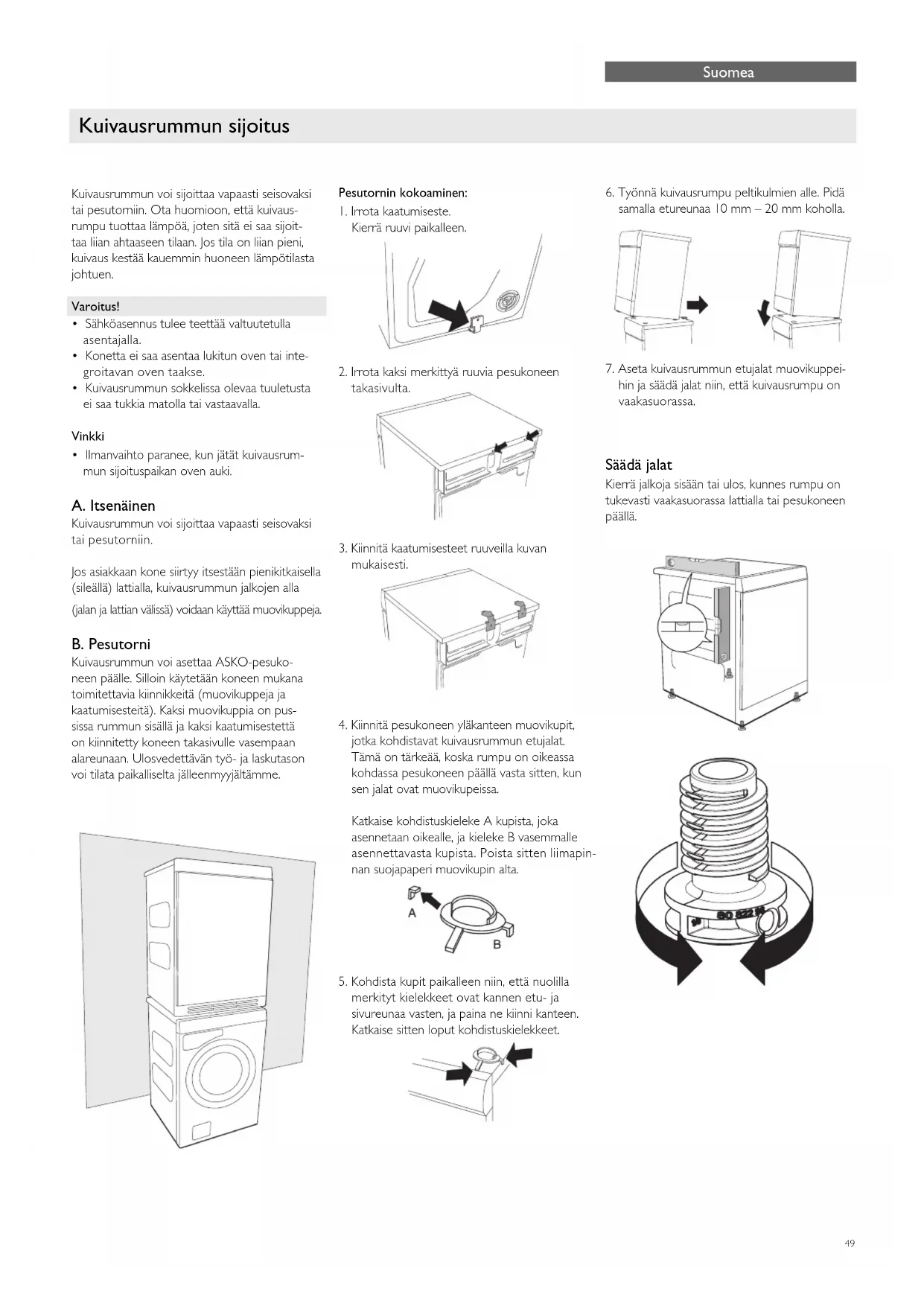 Suomea

Kuivausrummun sijoitus

Kuivausrummun voi sijoittaa vapaasti seisovaksi tai pesutorniin. Ota huomioon, että kuivausrumpu tuottaa lämpöä, joten sitä ei saa sijoittaa liian ahtaaseen tilaan. Jos tila on liian pieni, kuivaus kestää kauemmin huoneen lämpötilasta johtuen.

Varoitus!
• Sähköasennus tulee teettää valtuutetulla asentajalla.
• Konetta ei saa asentaa lukitun oven tai integroitavan oven taakse.
• Kuivausrummun sokkelissa olevaa tuuletusta ei saa tukkia matolla tai vastaavalla.

Vinkki
• Ilmanvaihto paranee, kun jätät kuivausrummun sijoituspaikan oven auki.

A. Itsenäinen
Kuivausrummun voi sijoittaa vapaasti seisovaksi tai pesutorniin.

Jos asiakkaan kone siirtyy itsestään pienikitkaisella (sileällä) lattialla, kuivausrummun jalkojen alla (jalan ja lattian välissä) voidaan käyttää muovikuppeja.

B. Pesutorni
Kuivausrummun voi asettaa ASKO-pesukoneen päälle. Silloin käytetään koneen mukana toimitettavia kiinnikkeitä (muovikuppeja ja kaatumisesteitä). Kaksi muovikuppia on pussissa rummun sisällä ja kaksi kaatumisestettä on kiinnitetty koneen takasivulle vasempaan alareunaan. Ulosvedettävän työ- ja laskutason voi tilata paikalliselta jälleenmyyjältämme.

Pesutornin kokoaminen:
1. Irrota kaatumiseste. Kierrä ruuvi paikalleen.

2. Irrota kaksi merkittyä ruuvia pesukoneen takasivulta.

3. Kiinnitä kaatumisesteet ruuveilla kuvan mukaisesti.

4. Kiinnitä pesukoneen yläkanteen muovikupit, jotka kohdistavat kuivausrummun etujalat. Tämä on tärkeää, koska rumpu on oikeassa kohdassa pesukoneen päällä vasta sitten, kun sen jalat ovat muovikupeissa.

Katkaise kohdistuskieleke A kupista, joka asennetaan oikealle, ja kieleke B vasemmalle asennettavasta kupista. Poista sitten liimapinnan suojapaperi muovikupin alta.

A
B

5. Kohdista kupit paikalleen niin, että nuolilla merkityt kielekkeet ovat kannen etu- ja sivureunaa vasten, ja paina ne kiinni kanteen. Katkaise sitten loput kohdistuskielekkeet.

6. Työnnä kuivausrumpu peltikulmien alle. Pidä samalla etureunaa 10 mm – 20 mm koholla.

7. Aseta kuivausrummun etujalat muovikuppeihin ja säädä jalat niin, että kuivausrumpu on vaakasuorassa.

Säädä jalat
Kierrä jalkoja sisään tai ulos, kunnes rumpu on tukevasti vaakasuorassa lattialla tai pesukoneen päällä.

49