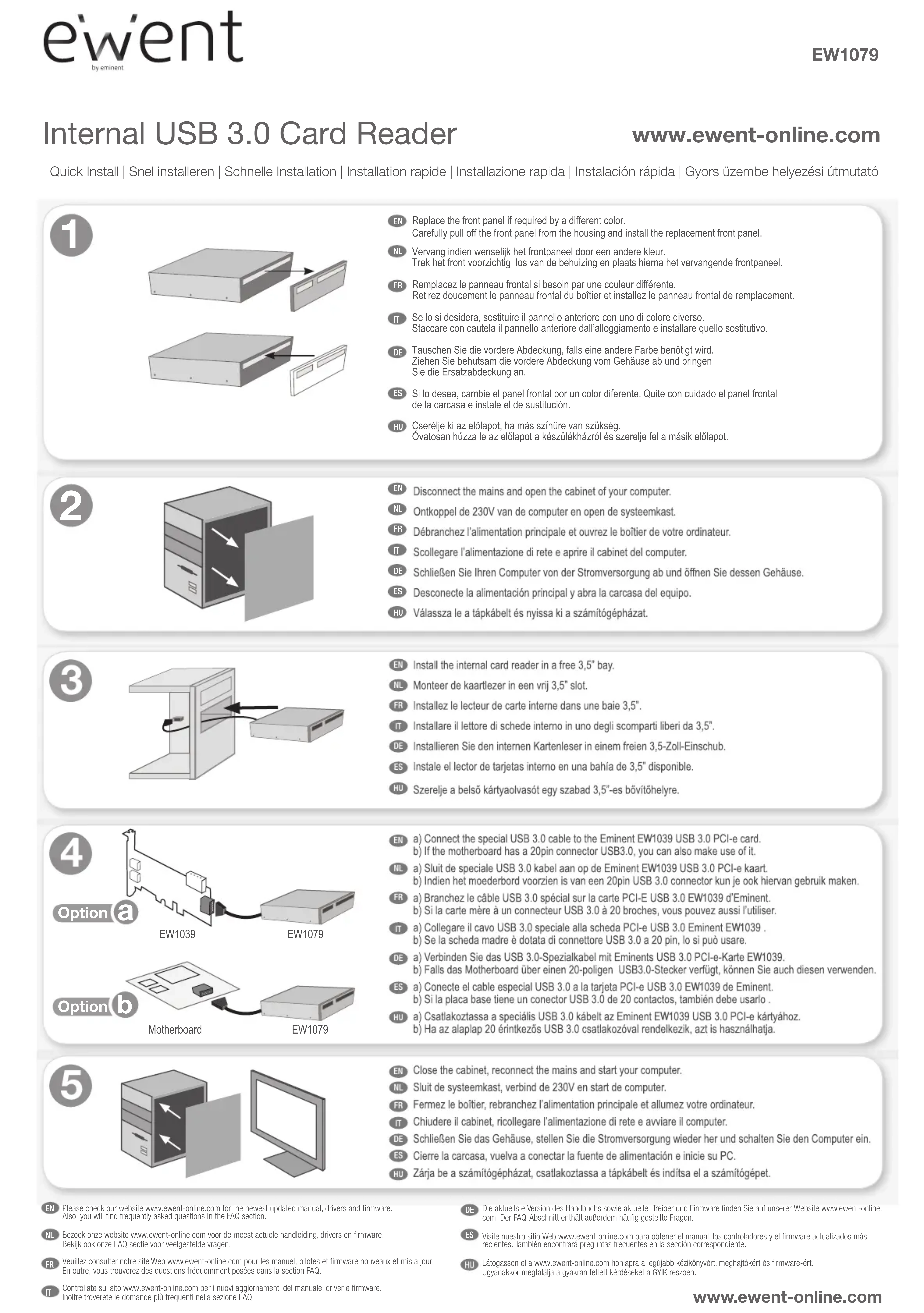 ewent
by eminent

EW1079

Internal USB 3.0 Card Reader

www.ewent-online.com

Quick Install | Snel installeren | Schnelle Installation | Installation rapide | Installazione rapida | Instalación rápida | Gyors üzembe helyezési útmutató

1

EN Replace the front panel if required by a different color.
Carefully pull off the front panel from the housing and install the replacement front panel.

NL Vervang indien wenselijk het frontpaneel door een andere kleur.
Trek het front voorzichtig los van de behuizing en plaats hierna het vervangende frontpaneel.

FR Remplacez le panneau frontal si besoin par une couleur différente.
Retirez doucement le panneau frontal du boîtier et installez le panneau frontal de remplacement.

IT Se lo si desidera, sostituire il pannello anteriore con uno di colore diverso.
Staccare con cautela il pannello anteriore dall'alloggiamento e installare quello sostitutivo.

DE Tauschen Sie die vordere Abdeckung, falls eine andere Farbe benötigt wird.
Ziehen Sie behutsam die vordere Abdeckung vom Gehäuse ab und bringen Sie die Ersatzabdeckung an.

ES Si lo desea, cambie el panel frontal por un color diferente. Quite con cuidado el panel frontal de la carcasa e instale el de sustitución.

HU Cserélje ki az előlapot, ha más színűre van szükség.
Óvatosan húzza le az előlapot a készülékházról és szerelje fel a másik előlapot.

2

EN Disconnect the mains and open the cabinet of your computer.
NL Ontkoppel de 230V van de computer en open de systeemkast.
FR Débranchez l'alimentation principale et ouvrez le boîtier de votre ordinateur.
IT Scollegare l'alimentazione di rete e aprire il cabinet del computer.
DE Schließen Sie Ihren Computer von der Stromversorgung ab und öffnen Sie dessen Gehäuse.
ES Desconecte la alimentación principal y abra la carcasa del equipo.
HU Válassza le a tápkábelt és nyissa ki a számítógépházat.

3

EN Install the internal card reader in a free 3,5" bay.
NL Monteer de kaartlezer in een vrij 3,5" slot.
FR Installez le lecteur de carte interne dans une baie 3,5".
IT Installare il lettore di schede interno in uno degli scomparti liberi da 3,5".
DE Installieren Sie den internen Kartenleser in einem freien 3,5-Zoll-Einschub.
ES Instale el lector de tarjetas interno en una bahía de 3,5" disponible.
HU Szerelje a belső kártyaolvasót egy szabad 3,5"-es bővítőhelyre.

4

Option a
EW1039
EW1079
Option b
Motherboard
EW1079

EN a) Connect the special USB 3.0 cable to the Eminent EW1039 USB 3.0 PCI-e card.
b) If the motherboard has a 20pin connector USB3.0, you can also make use of it.
NL a) Sluit de speciale USB 3.0 kabel aan op de Eminent EW1039 USB 3.0 PCI-e kaart.
b) Indien het moederbord voorzien is van een 20pin USB 3.0 connector kun je ook hiervan gebruik maken.
FR a) Branchez le câble USB 3.0 spécial sur la carte PCI-E USB 3.0 EW1039 d'Eminent.
b) Si la carte mère à un connecteur USB 3.0 à 20 broches, vous pouvez aussi l'utiliser.
IT a) Collegare il cavo USB 3.0 speciale alla scheda PCI-e USB 3.0 Eminent EW1039 .
b) Se la scheda madre è dotata di connettore USB 3.0 a 20 pin, lo si può usare.
DE a) Verbinden Sie das USB 3.0-Spezialkabel mit Eminents USB 3.0 PCI-e-Karte EW1039.
b) Falls das Motherboard über einen 20-poligen USB3.0-Stecker verfügt, können Sie auch diesen verwenden.
ES a) Conecte el cable especial USB 3.0 a la tarjeta PCI-e USB 3.0 EW1039 de Eminent.
b) Si la placa base tiene un conector USB 3.0 de 20 contactos, también debe usarlo .
HU a) Csatlakoztassa a speciális USB 3.0 kábelt az Eminent EW1039 USB 3.0 PCI-e kártyához.
b) Ha az alaplap 20 érintkezős USB 3.0 csatlakozóval rendelkezik, azt is használhatja.

5

EN Close the cabinet, reconnect the mains and start your computer.
NL Sluit de systeemkast, verbind de 230V en start de computer.
FR Fermez le boîtier, rebranchez l'alimentation principale et allumez votre ordinateur.
IT Chiudere il cabinet, ricollegare l'alimentazione di rete e avviare il computer.
DE Schließen Sie das Gehäuse, stellen Sie die Stromversorgung wieder her und schalten Sie den Computer ein.
ES Cierre la carcasa, vuelva a conectar la fuente de alimentación e inicie su PC.
HU Zárja be a számítógépházat, csatlakoztassa a tápkábelt és indítsa el a számítógépet.

EN Please check our website www.ewent-online.com for the newest updated manual, drivers and firmware.
Also, you will find frequently asked questions in the FAQ section.

NL Bezoek onze website www.ewent-online.com voor de meest actuele handleiding, drivers en firmware.
Bekijk ook onze FAQ sectie voor veelgestelde vragen.

FR Veuillez consulter notre site Web www.ewent-online.com pour les manuel, pilotes et firmware nouveaux et mis à jour.
En outre, vous trouverez des questions fréquemment posées dans la section FAQ.

IT Controllate sul sito www.ewent-online.com per i nuovi aggiornamenti del manuale, driver e firmware.
Inoltre troverete le domande più frequenti nella sezione FAQ.

DE Die aktuellste Version des Handbuchs sowie aktuelle Treiber und Firmware finden Sie auf unserer Website www.ewent-online.com. Der FAQ-Abschnitt enthält außerdem häufig gestellte Fragen.

ES Visite nuestro sitio Web www.ewent-online.com para obtener el manual, los controladores y el firmware actualizados más recientes. También encontrará preguntas frecuentes en la sección correspondiente.

HU Látogasson el a www.ewent-online.com honlapra a legújabb kézikönyvért, meghajtókért és firmware-ért.
Ugyanakkor megtalálja a gyakran feltett kérdéseket a GYIK részben.

www.ewent-online.com