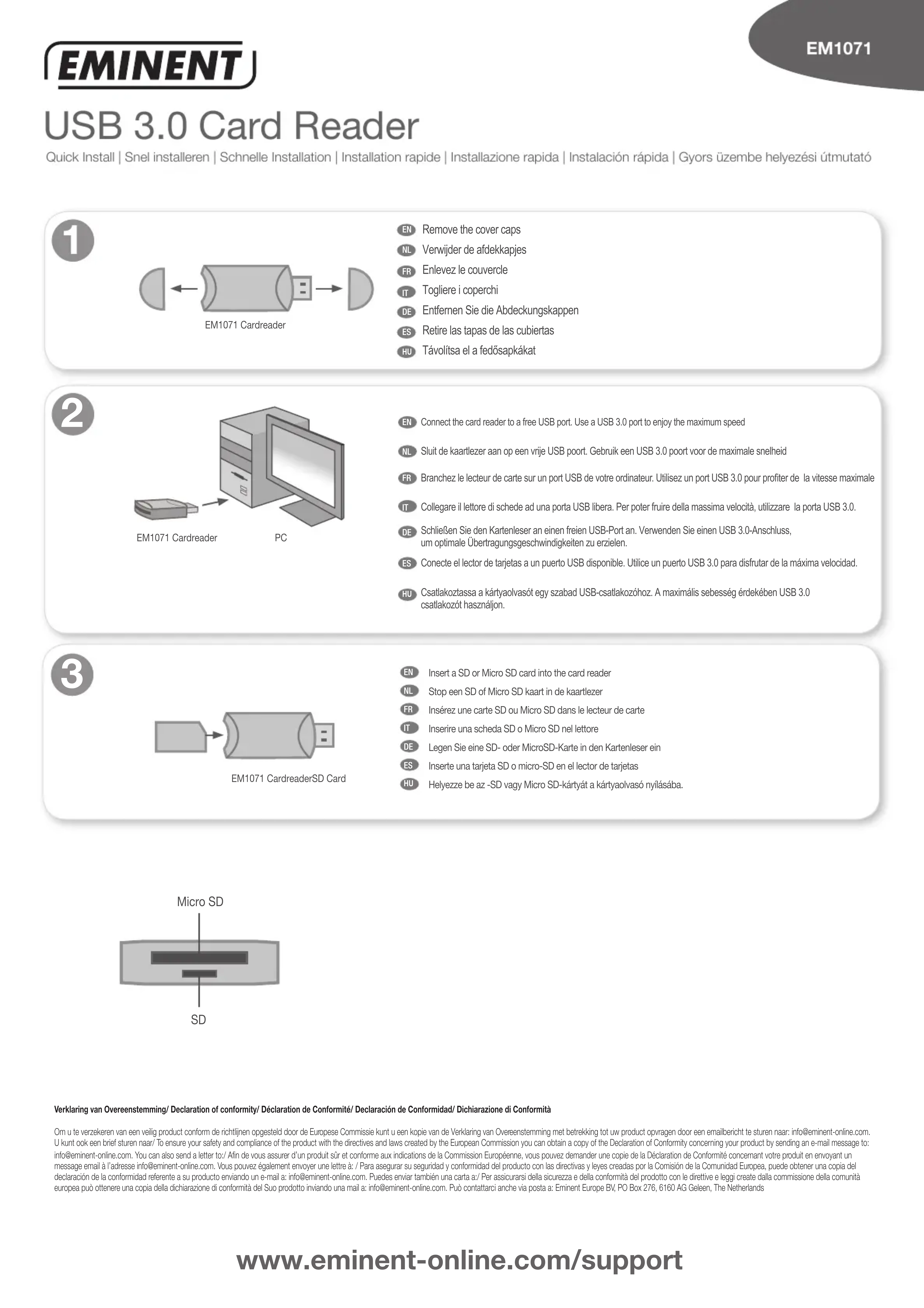 EM1071

EMINENT

USB 3.0 Card Reader

Quick Install | Snel installeren | Schnelle Installation | Installation rapide | Installazione rapida | Instalación rápida | Gyors üzembe helyezési útmutató

1

EM1071 Cardreader

EN Remove the cover caps
NL Verwijder de afdekkapjes
FR Enlevez le couvercle
IT Togliere i coperchi
DE Entfernen Sie die Abdeckungskappen
ES Retire las tapas de las cubiertas
HU Távolítsa el a fedősapkákat

2

EM1071 Cardreader PC

EN Connect the card reader to a free USB port. Use a USB 3.0 port to enjoy the maximum speed

NL Sluit de kaartlezer aan op een vrije USB poort. Gebruik een USB 3.0 poort voor de maximale snelheid

FR Branchez le lecteur de carte sur un port USB de votre ordinateur. Utilisez un port USB 3.0 pour profiter de la vitesse maximale

IT Collegare il lettore di schede ad una porta USB libera. Per poter fruire della massima velocità, utilizzare la porta USB 3.0.

DE Schließen Sie den Kartenleser an einen freien USB-Port an. Verwenden Sie einen USB 3.0-Anschluss, um optimale Übertragungsgeschwindigkeiten zu erzielen.

ES Conecte el lector de tarjetas a un puerto USB disponible. Utilice un puerto USB 3.0 para disfrutar de la máxima velocidad.

HU Csatlakoztassa a kártyaolvasót egy szabad USB-csatlakozóhoz. A maximális sebesség érdekében USB 3.0 csatlakozót használjon.

3

EM1071 CardreaderSD Card

EN Insert a SD or Micro SD card into the card reader
NL Stop een SD of Micro SD kaart in de kaartlezer
FR Insérez une carte SD ou Micro SD dans le lecteur de carte
IT Inserire una scheda SD o Micro SD nel lettore
DE Legen Sie eine SD- oder MicroSD-Karte in den Kartenleser ein
ES Inserte una tarjeta SD o micro-SD en el lector de tarjetas
HU Helyezze be az -SD vagy Micro SD-kártyát a kártyaolvasó nyílásába.

Micro SD

SD

Verklaring van Overeenstemming/ Declaration of conformity/ Déclaration de Conformité/ Declaración de Conformidad/ Dichiarazione di Conformità

Om u te verzekeren van een veilig product conform de richtlijnen opgesteld door de Europese Commissie kunt u een kopie van de Verklaring van Overeenstemming met betrekking tot uw product opvragen door een emailbericht te sturen naar: info@eminent-online.com. U kunt ook een brief sturen naar/ To ensure your safety and compliance of the product with the directives and laws created by the European Commission you can obtain a copy of the Declaration of Conformity concerning your product by sending an e-mail message to: info@eminent-online.com. You can also send a letter to:/ Afin de vous assurer d'un produit sûr et conforme aux indications de la Commission Européenne, vous pouvez demander une copie de la Déclaration de Conformité concernant votre produit en envoyant un message email à l'adresse info@eminent-online.com. Vous pouvez également envoyer une lettre à: / Para asegurar su seguridad y conformidad del producto con las directivas y leyes creadas por la Comisión de la Comunidad Europea, puede obtener una copia del declaración de la conformidad referente a su producto enviando un e-mail a: info@eminent-online.com. Puedes enviar también una carta a:/ Per assicurarsi della sicurezza e della conformità del prodotto con le direttive e leggi create dalla commissione della comunità europea può ottenere una copia della dichiarazione di conformità del Suo prodotto inviando una mail a: info@eminent-online.com. Può contattarci anche via posta a: Eminent Europe BV, PO Box 276, 6160 AG Geleen, The Netherlands

www.eminent-online.com/support