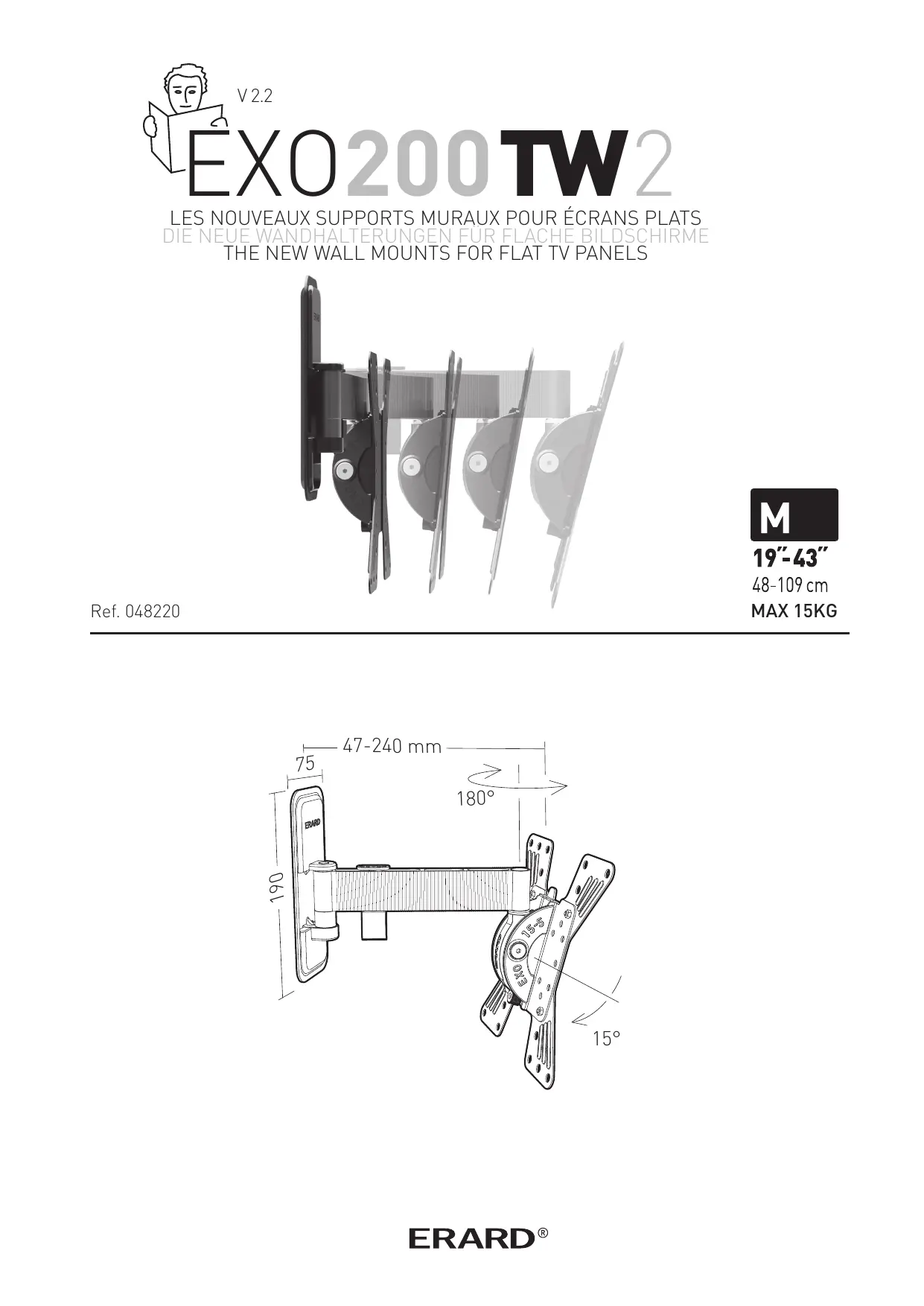 V 2.2

EXO200TW2

LES NOUVEAUX SUPPORTS MURAUX POUR ÉCRANS PLATS
DIE NEUE WANDHALTERUNGEN FÜR FLACHE BILDSCHIRME
THE NEW WALL MOUNTS FOR FLAT TV PANELS

M
19"-43"
48-109 cm
MAX 15KG

Ref. 048220

47-240 mm
75
180°
190
ERARD
EXO 15-S
15°

ERARD®