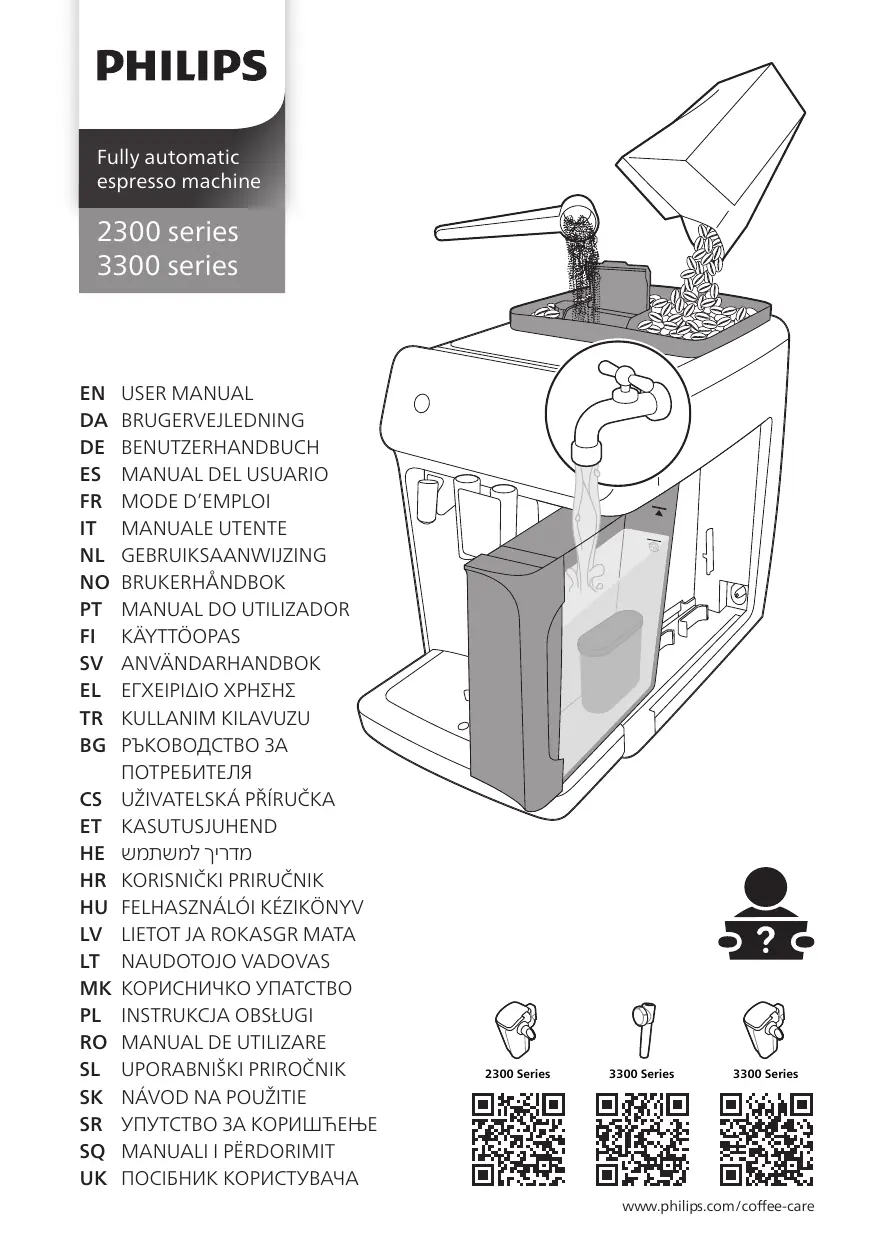 PHILIPS

Fully automatic espresso machine

2300 series
3300 series

EN USER MANUAL
DA BRUGERVEJLEDNING
DE BENUTZERHANDBUCH
ES MANUAL DEL USUARIO
FR MODE D'EMPLOI
IT MANUALE UTENTE
NL GEBRUIKSAANWIJZING
NO BRUKERHÅNDBOK
PT MANUAL DO UTILIZADOR
FI KÄYTTÖOPAS
SV ANVÄNDARHANDBOK
EL ΕΓΧΕΙΡΙΔΙΟ ΧΡΗΣΗΣ
TR KULLANIM KILAVUZU
BG РЪКОВОДСТВО ЗА ПОТРЕБИТЕЛЯ
CS UŽIVATELSKÁ PŘÍRUČKA
ET KASUTUSJUHEND
HE מדריך למשתמש
HR KORISNIČKI PRIRUČNIK
HU FELHASZNÁLÓI KÉZIKÖNYV
LV LIETOT JA ROKASGR MATA
LT NAUDOTOJO VADOVAS
MK КОРИСНИЧКО УПАТСТВО
PL INSTRUKCJA OBSŁUGI
RO MANUAL DE UTILIZARE
SL UPORABNIŠKI PRIROČNIK
SK NÁVOD NA POUŽITIE
SR УПУТСТВО ЗА КОРИШЋЕЊЕ
SQ MANUALI I PËRDORIMIT
UK ПОСІБНИК КОРИСТУВАЧА

?

2300 Series
3300 Series
3300 Series

www.philips.com/coffee-care