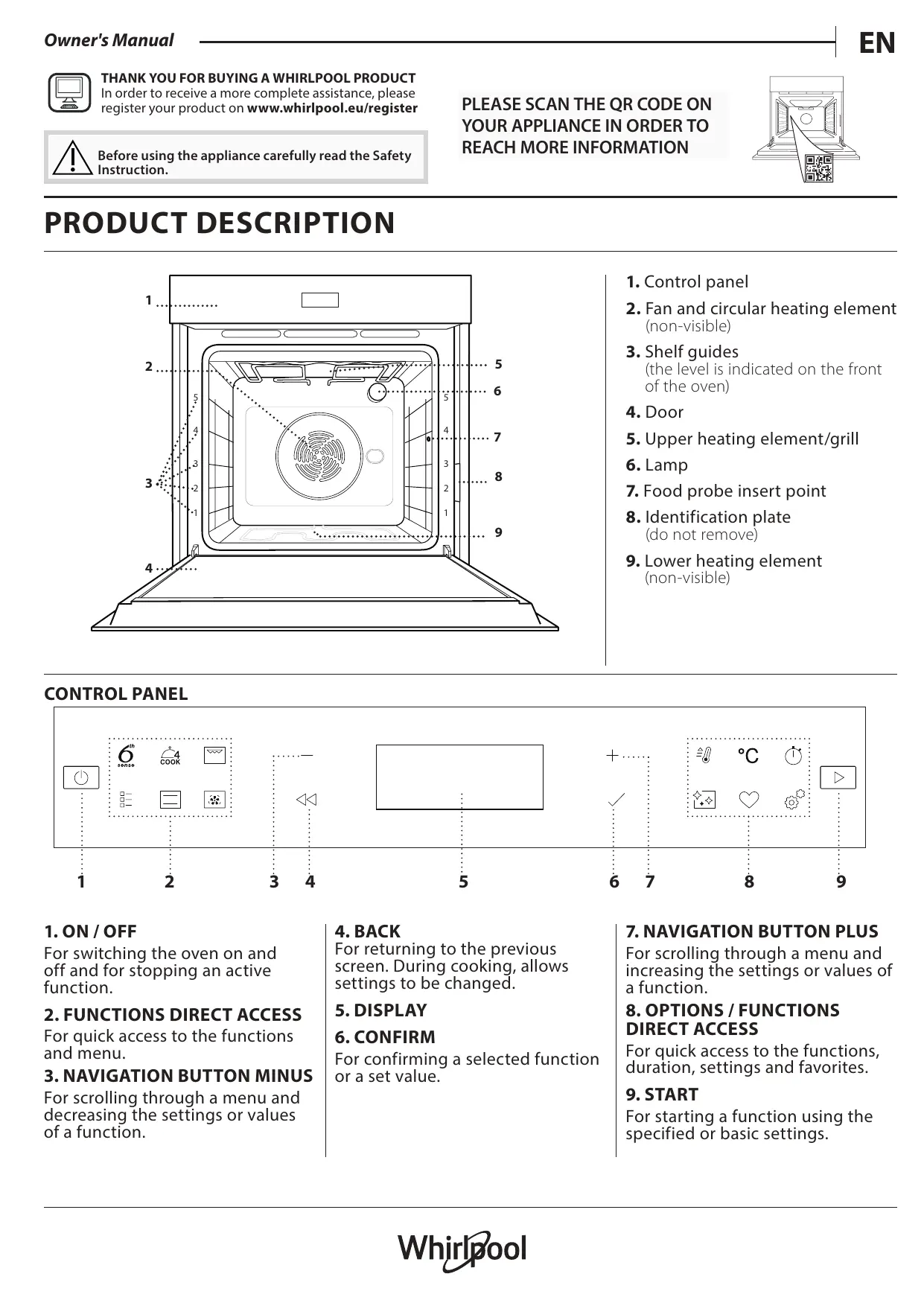 Owner's Manual

EN

THANK YOU FOR BUYING A WHIRLPOOL PRODUCT
In order to receive a more complete assistance, please register your product on www.whirlpool.eu/register

Before using the appliance carefully read the Safety Instruction.

PLEASE SCAN THE QR CODE ON YOUR APPLIANCE IN ORDER TO REACH MORE INFORMATION

PRODUCT DESCRIPTION

1
2
3
4
5
6
7
8
9
5
4
3
2
1
5
4
3
2
1

1. Control panel
2. Fan and circular heating element (non-visible)
3. Shelf guides (the level is indicated on the front of the oven)
4. Door
5. Upper heating element/grill
6. Lamp
7. Food probe insert point
8. Identification plate (do not remove)
9. Lower heating element (non-visible)

CONTROL PANEL

6th sense
4 COOK
°C

1 2 3 4 5 6 7 8 9

1. ON / OFF
For switching the oven on and off and for stopping an active function.

2. FUNCTIONS DIRECT ACCESS
For quick access to the functions and menu.

3. NAVIGATION BUTTON MINUS
For scrolling through a menu and decreasing the settings or values of a function.

4. BACK
For returning to the previous screen. During cooking, allows settings to be changed.

5. DISPLAY

6. CONFIRM
For confirming a selected function or a set value.

7. NAVIGATION BUTTON PLUS
For scrolling through a menu and increasing the settings or values of a function.

8. OPTIONS / FUNCTIONS DIRECT ACCESS
For quick access to the functions, duration, settings and favorites.

9. START
For starting a function using the specified or basic settings.

Whirlpool