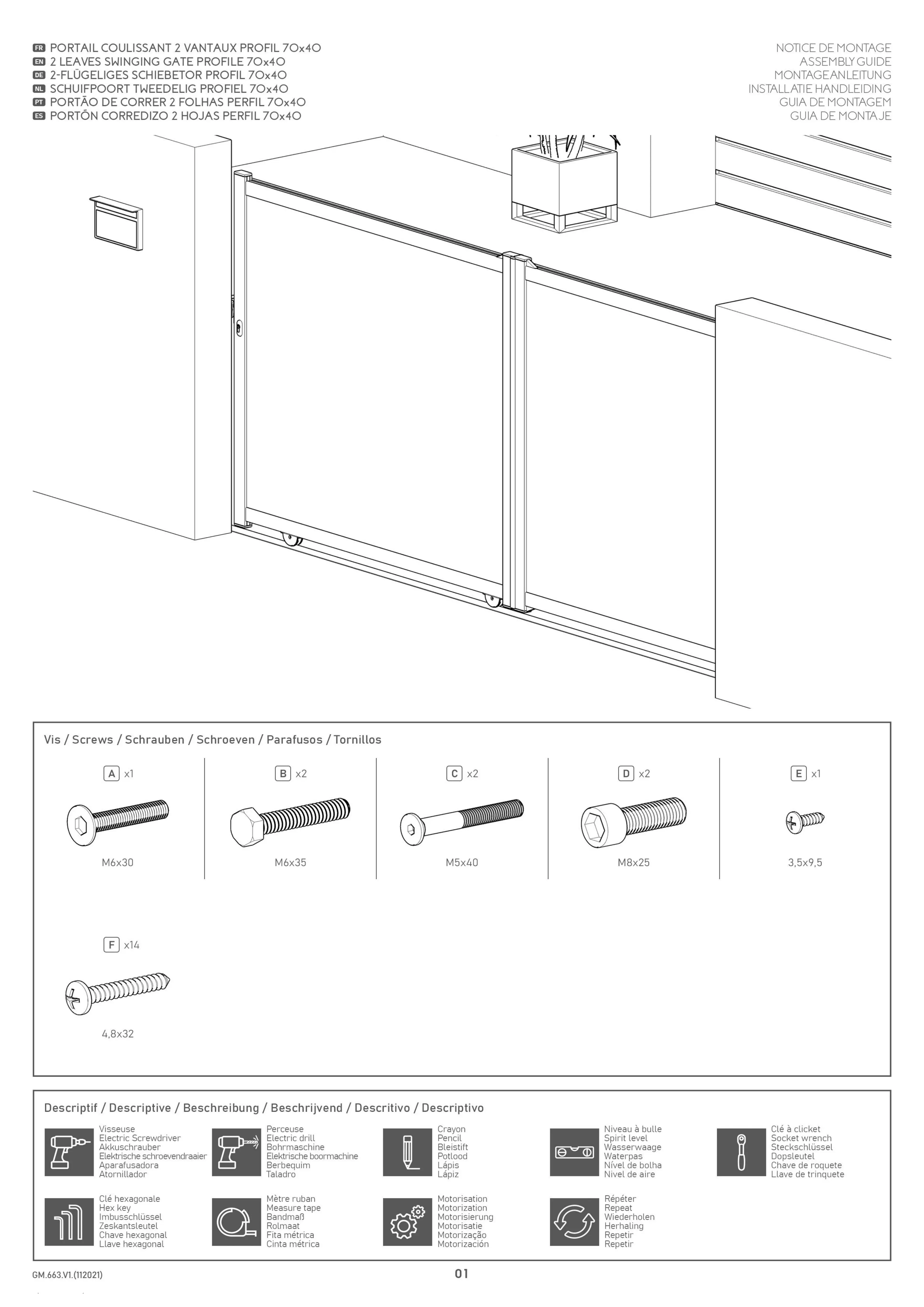 FR PORTAIL COULISSANT 2 VANTAUX PROFIL 70x40
EN 2 LEAVES SWINGING GATE PROFILE 70x40
DE 2-FLÜGELIGES SCHIEBETOR PROFIL 70x40
NL SCHUIFPOORT TWEEDELIG PROFIEL 70x40
PT PORTÃO DE CORRER 2 FOLHAS PERFIL 70x40
ES PORTÓN CORREDIZO 2 HOJAS PERFIL 70x40

NOTICE DE MONTAGE
ASSEMBLY GUIDE
MONTAGEANLEITUNG
INSTALLATIE HANDLEIDING
GUIA DE MONTAGEM
GUIA DE MONTAJE

Vis / Screws / Schrauben / Schroeven / Parafusos / Tornillos

A x1
M6x30

B x2
M6x35

C x2
M5x40

D x2
M8x25

E x1
3,5x9,5

F x14
4,8x32

Descriptif / Descriptive / Beschreibung / Beschrijvend / Descritivo / Descriptivo

Visseuse
Electric Screwdriver
Akkuschrauber
Elektrische schroevendraaier
Aparafusadora
Atornillador

Perceuse
Electric drill
Bohrmaschine
Elektrische boormachine
Berbequim
Taladro

Crayon
Pencil
Bleistift
Potlood
Lápis
Lápiz

Niveau à bulle
Spirit level
Wasserwaage
Waterpas
Nível de bolha
Nivel de aire

Clé à clicket
Socket wrench
Steckschlüssel
Dopsleutel
Chave de roquete
Llave de trinquete

Clé hexagonale
Hex key
Imbusschlüssel
Zeskantsleutel
Chave hexagonal
Llave hexagonal

Mètre ruban
Measure tape
Bandmaß
Rolmaat
Fita métrica
Cinta métrica

Motorisation
Motorization
Motorisierung
Motorisatie
Motorização
Motorización

Répéter
Repeat
Wiederholen
Herhaling
Repetir
Repetir

GM.663.V1.(112021)
01