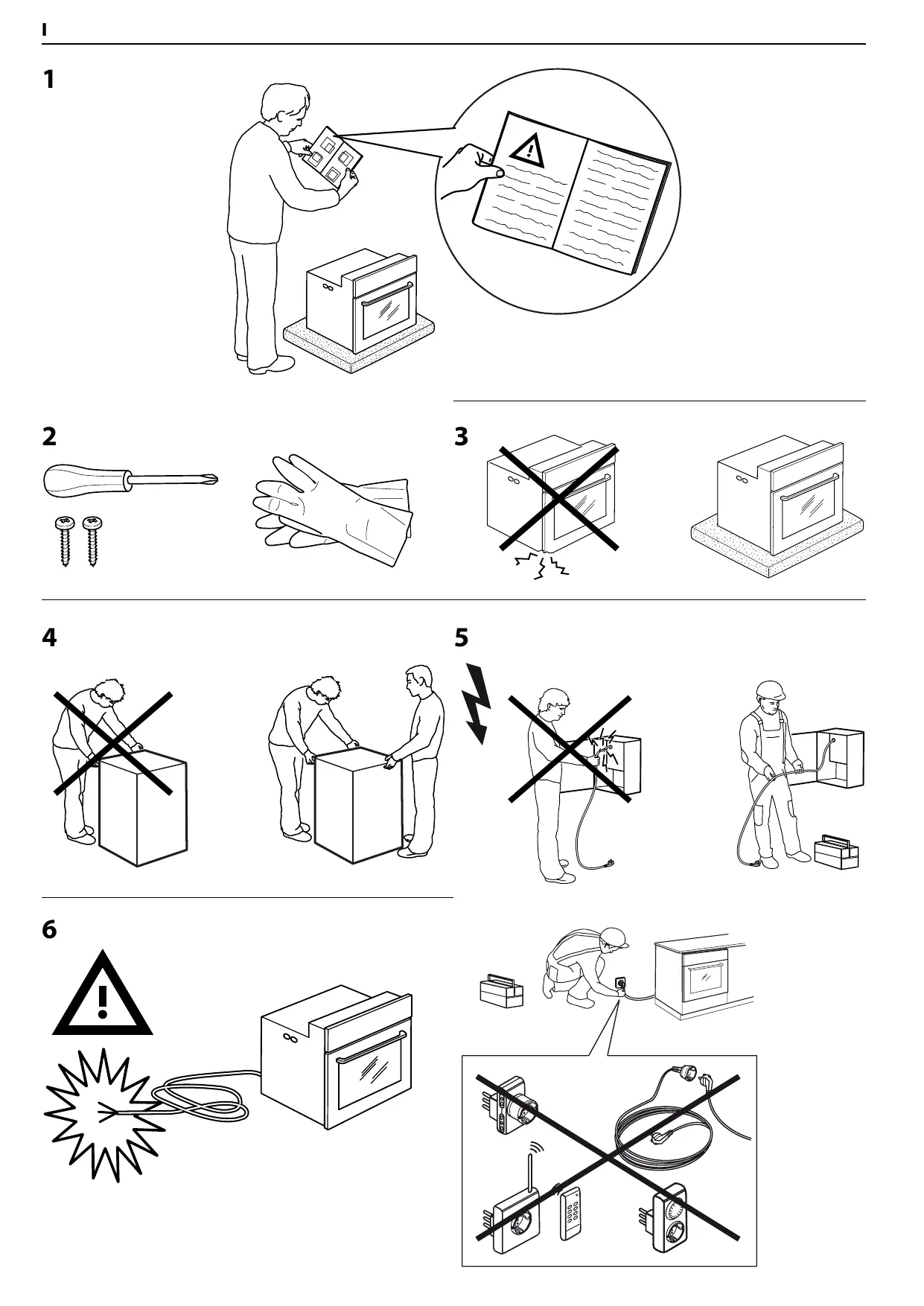 I

1

2

3

4

5

6