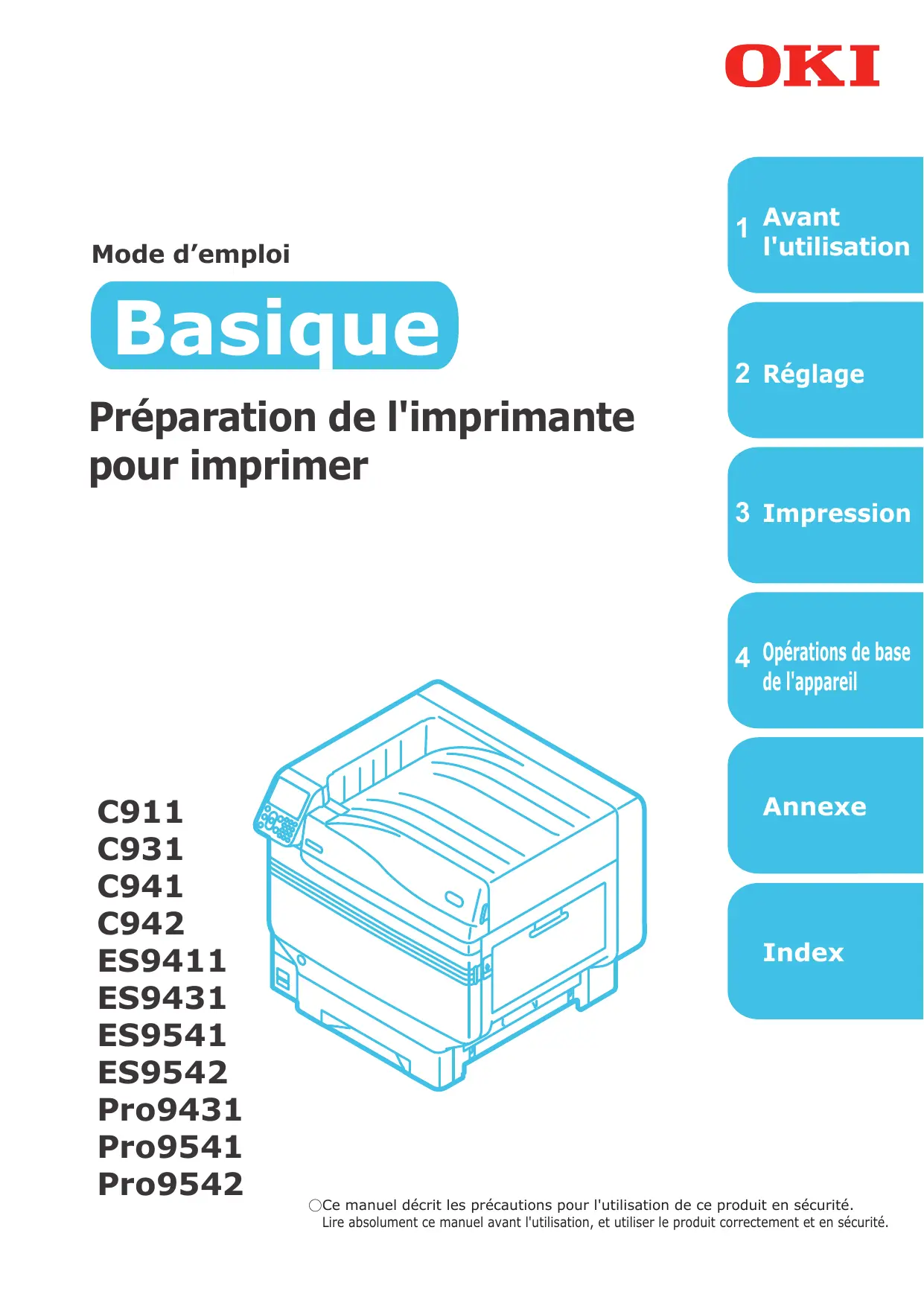 OKI

Mode d’emploi

Basique

Préparation de l'imprimante pour imprimer

1 Avant l'utilisation

2 Réglage

3 Impression

4 Opérations de base de l'appareil

Annexe

Index

C911
C931
C941
C942
ES9411
ES9431
ES9541
ES9542
Pro9431
Pro9541
Pro9542

○Ce manuel décrit les précautions pour l'utilisation de ce produit en sécurité.
Lire absolument ce manuel avant l'utilisation, et utiliser le produit correctement et en sécurité.