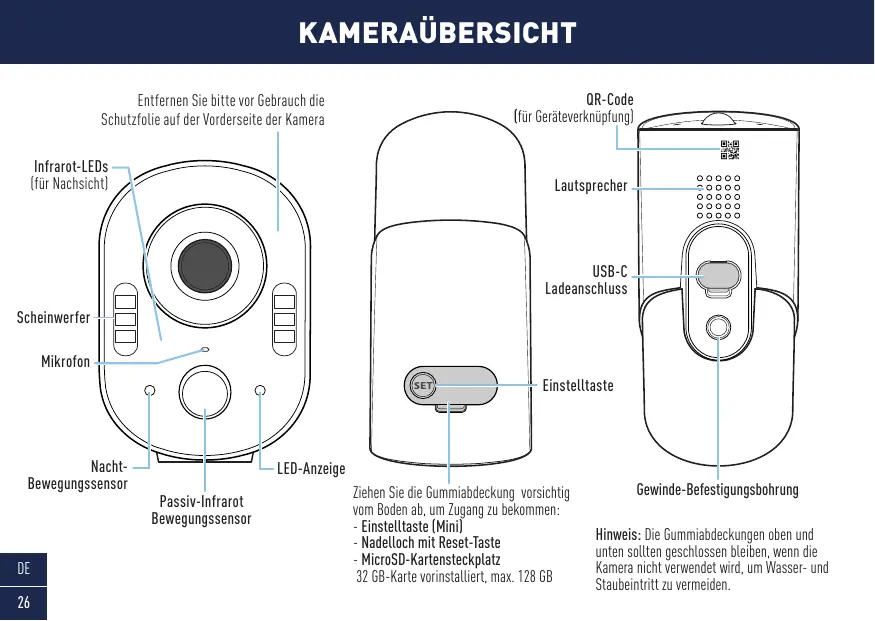 KAMERAÜBERSICHT

Entfernen Sie bitte vor Gebrauch die Schutzfolie auf der Vorderseite der Kamera

Infrarot-LEDs
(für Nachsicht)

Scheinwerfer

Mikrofon

Nacht-Bewegungssensor

Passiv-Infrarot Bewegungssensor

LED-Anzeige

SET

Einstelltaste

Ziehen Sie die Gummiabdeckung vorsichtig vom Boden ab, um Zugang zu bekommen:
- Einstelltaste (Mini)
- Nadelloch mit Reset-Taste
- MicroSD-Kartensteckplatz
32 GB-Karte vorinstalliert, max. 128 GB

QR-Code
(für Geräteverknüpfung)

Lautsprecher

USB-C
Ladeanschluss

Gewinde-Befestigungsbohrung

Hinweis: Die Gummiabdeckungen oben und unten sollten geschlossen bleiben, wenn die Kamera nicht verwendet wird, um Wasser- und Staubeintritt zu vermeiden.

DE

26