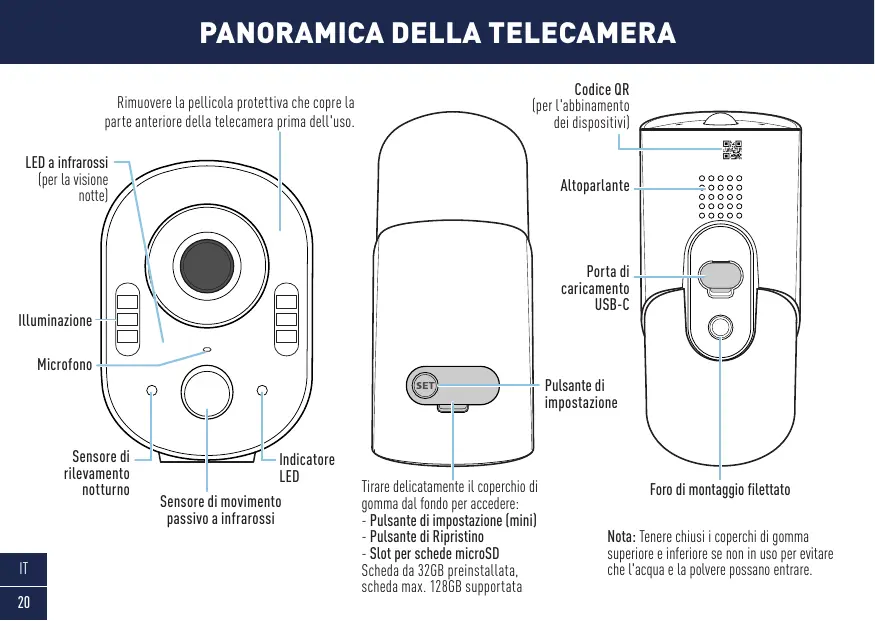 PANORAMICA DELLA TELECAMERA

Rimuovere la pellicola protettiva che copre la parte anteriore della telecamera prima dell'uso.

LED a infrarossi (per la visione notte)

Illuminazione

Microfono

Sensore di rilevamento notturno

Sensore di movimento passivo a infrarossi

Indicatore LED

SET

Pulsante di impostazione

Tirare delicatamente il coperchio di gomma dal fondo per accedere:
- Pulsante di impostazione (mini)
- Pulsante di Ripristino
- Slot per schede microSD
Scheda da 32GB preinstallata, scheda max. 128GB supportata

Codice QR (per l'abbinamento dei dispositivi)

Altoparlante

Porta di caricamento USB-C

Foro di montaggio filettato

Nota: Tenere chiusi i coperchi di gomma superiore e inferiore se non in uso per evitare che l'acqua e la polvere possano entrare.

IT
20