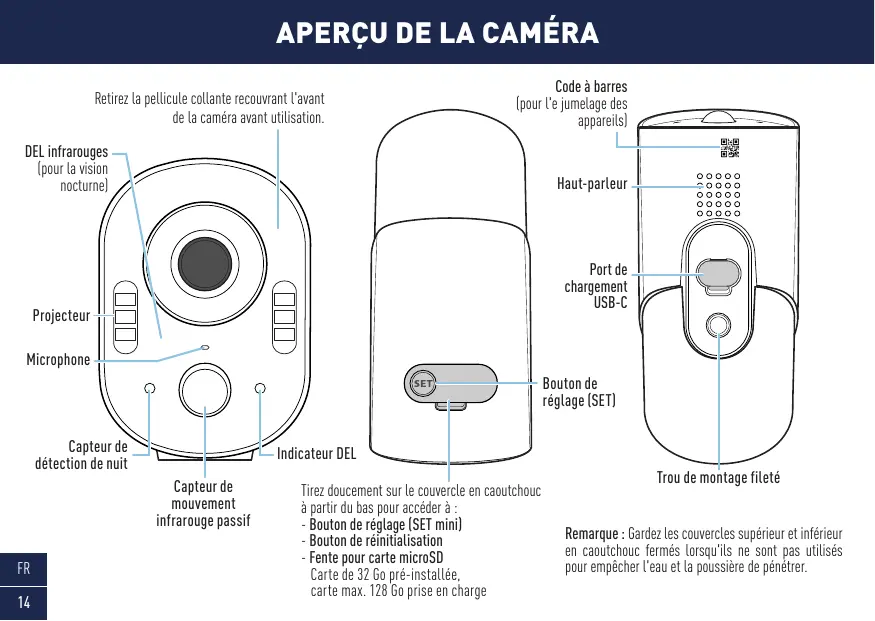 APERÇU DE LA CAMÉRA

Retirez la pellicule collante recouvrant l'avant de la caméra avant utilisation.

DEL infrarouges (pour la vision nocturne)

Projecteur

Microphone

Capteur de détection de nuit

Capteur de mouvement infrarouge passif

Indicateur DEL

SET

Bouton de réglage (SET)

Tirez doucement sur le couvercle en caoutchouc à partir du bas pour accéder à :
- Bouton de réglage (SET mini)
- Bouton de réinitialisation
- Fente pour carte microSD
Carte de 32 Go pré-installée, carte max. 128 Go prise en charge

Code à barres (pour l'e jumelage des appareils)

Haut-parleur

Port de chargement USB-C

Trou de montage fileté

Remarque : Gardez les couvercles supérieur et inférieur en caoutchouc fermés lorsqu'ils ne sont pas utilisés pour empêcher l'eau et la poussière de pénétrer.

FR

14