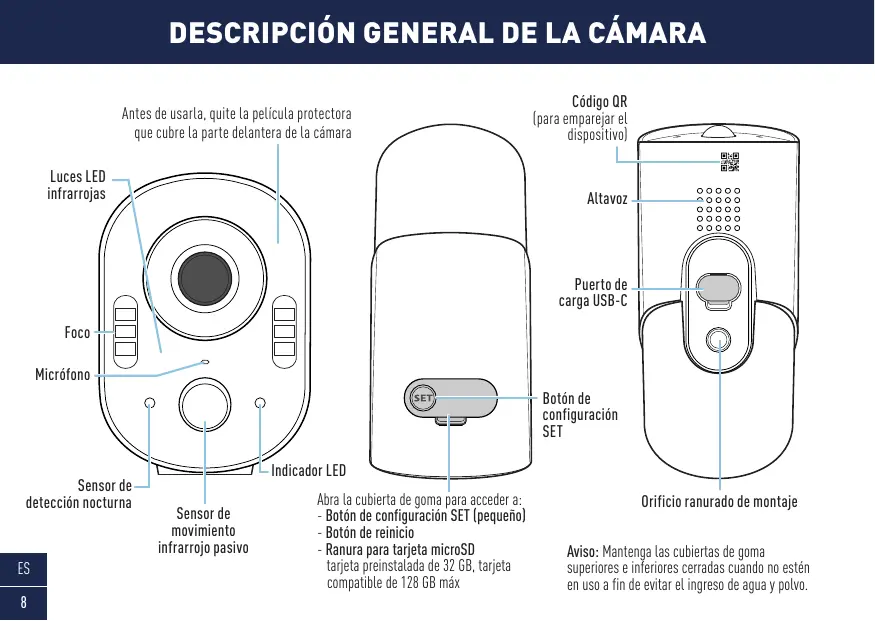 DESCRIPCIÓN GENERAL DE LA CÁMARA

Antes de usarla, quite la película protectora que cubre la parte delantera de la cámara

Luces LED infrarrojas

Foco

Micrófono

Sensor de detección nocturna

Sensor de movimiento infrarrojo pasivo

Indicador LED

SET

Botón de configuración SET

Abra la cubierta de goma para acceder a:
- Botón de configuración SET (pequeño)
- Botón de reinicio
- Ranura para tarjeta microSD
tarjeta preinstalada de 32 GB, tarjeta compatible de 128 GB máx

Código QR
(para emparejar el dispositivo)

Altavoz

Puerto de carga USB-C

Orificio ranurado de montaje

Aviso: Mantenga las cubiertas de goma superiores e inferiores cerradas cuando no estén en uso a fin de evitar el ingreso de agua y polvo.

ES

8