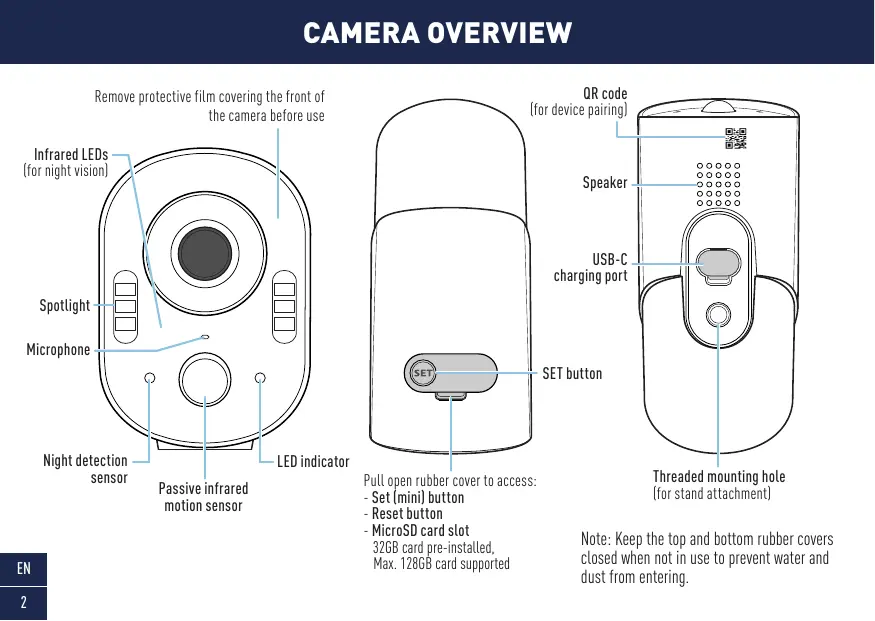 CAMERA OVERVIEW

Remove protective film covering the front of the camera before use

Infrared LEDs
(for night vision)

Spotlight

Microphone

Night detection sensor

Passive infrared motion sensor

LED indicator

SET

SET button

Pull open rubber cover to access:
- Set (mini) button
- Reset button
- MicroSD card slot
32GB card pre-installed, Max. 128GB card supported

QR code
(for device pairing)

Speaker

USB-C charging port

Threaded mounting hole
(for stand attachment)

Note: Keep the top and bottom rubber covers closed when not in use to prevent water and dust from entering.

EN

2