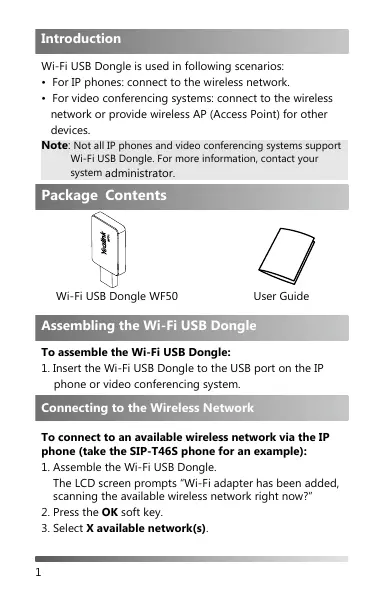 Introduction

Wi-Fi USB Dongle is used in following scenarios:
• For IP phones: connect to the wireless network.
• For video conferencing systems: connect to the wireless network or provide wireless AP (Access Point) for other devices.

Note: Not all IP phones and video conferencing systems support Wi-Fi USB Dongle. For more information, contact your system administrator.

Package Contents

Yealink

Wi-Fi USB Dongle WF50

User Guide

Assembling the Wi-Fi USB Dongle

To assemble the Wi-Fi USB Dongle:
1. Insert the Wi-Fi USB Dongle to the USB port on the IP phone or video conferencing system.

Connecting to the Wireless Network

To connect to an available wireless network via the IP phone (take the SIP-T46S phone for an example):
1. Assemble the Wi-Fi USB Dongle.
The LCD screen prompts "Wi-Fi adapter has been added, scanning the available wireless network right now?"
2. Press the OK soft key.
3. Select X available network(s).

1