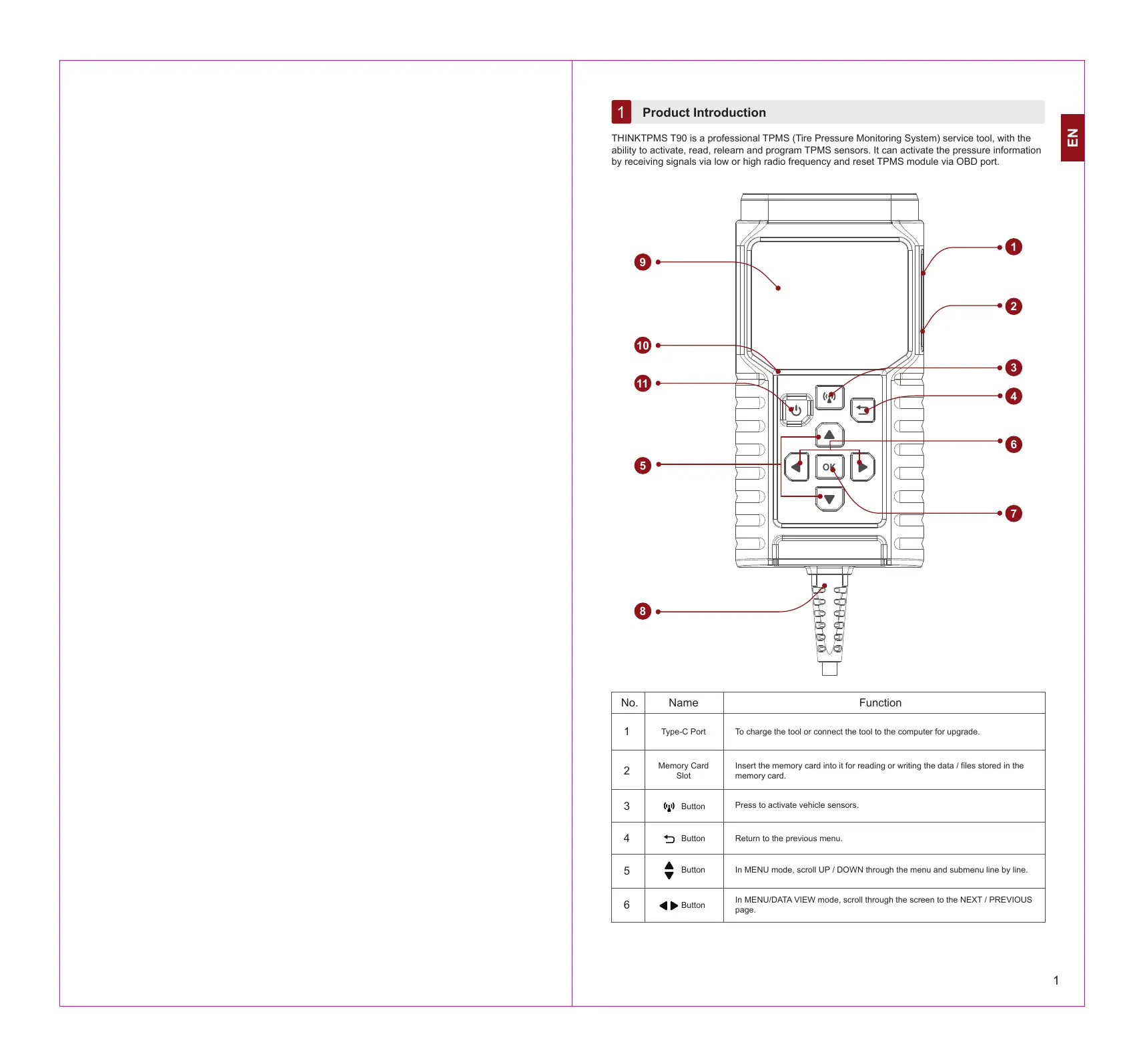 1 Product Introduction

EN

THINKTPMS T90 is a professional TPMS (Tire Pressure Monitoring System) service tool, with the ability to activate, read, relearn and program TPMS sensors. It can activate the pressure information by receiving signals via low or high radio frequency and reset TPMS module via OBD port.

9
10
11
5
8
1
2
3
4
6
7
OK

| No. | Name | Function |
|---|---|---|
| 1 | Type-C Port | To charge the tool or connect the tool to the computer for upgrade. |
| 2 | Memory Card Slot | Insert the memory card into it for reading or writing the data / files stored in the memory card. |
| 3 | Button | Press to activate vehicle sensors. |
| 4 | Button | Return to the previous menu. |
| 5 | Button | In MENU mode, scroll UP / DOWN through the menu and submenu line by line. |
| 6 | Button | In MENU/DATA VIEW mode, scroll through the screen to the NEXT / PREVIOUS page. |

1