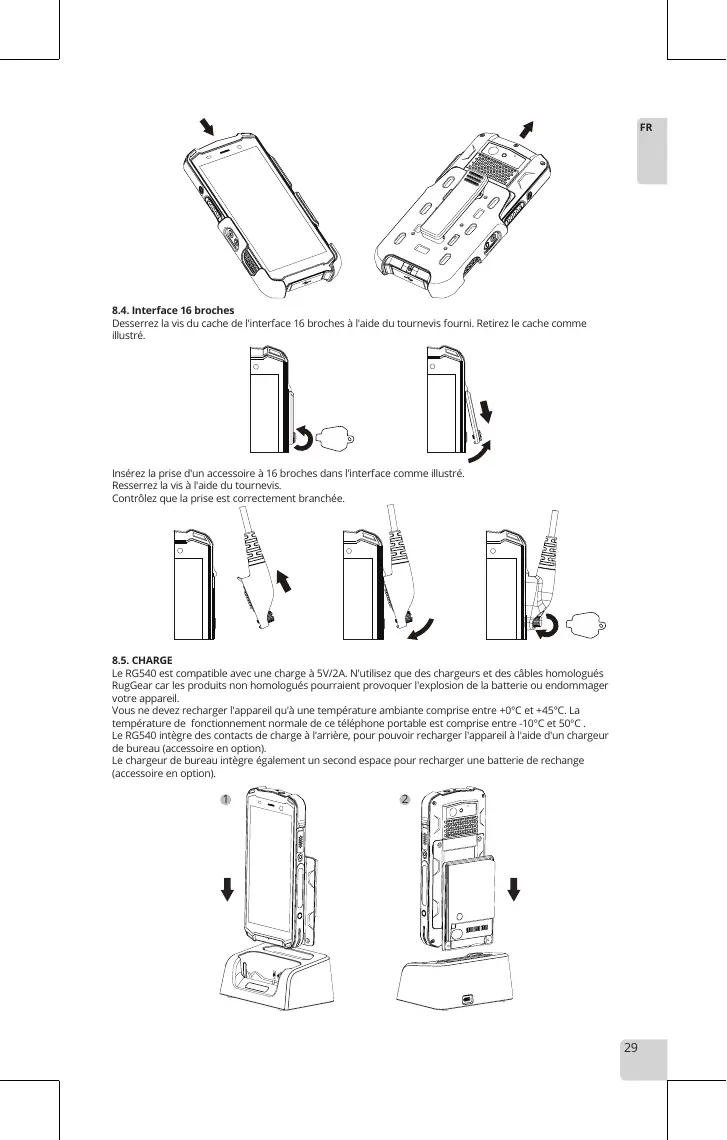 FR

8.4. Interface 16 broches
Desserrez la vis du cache de l'interface 16 broches à l'aide du tournevis fourni. Retirez le cache comme illustré.

Insérez la prise d'un accessoire à 16 broches dans l'interface comme illustré.
Resserrez la vis à l'aide du tournevis.
Contrôlez que la prise est correctement branchée.

8.5. CHARGE
Le RG540 est compatible avec une charge à 5V/2A. N'utilisez que des chargeurs et des câbles homologués RugGear car les produits non homologués pourraient provoquer l'explosion de la batterie ou endommager votre appareil.
Vous ne devez recharger l'appareil qu'à une température ambiante comprise entre +0°C et +45°C. La température de fonctionnement normale de ce téléphone portable est comprise entre -10°C et 50°C .
Le RG540 intègre des contacts de charge à l'arrière, pour pouvoir recharger l'appareil à l'aide d'un chargeur de bureau (accessoire en option).
Le chargeur de bureau intègre également un second espace pour recharger une batterie de rechange (accessoire en option).

1

2

29