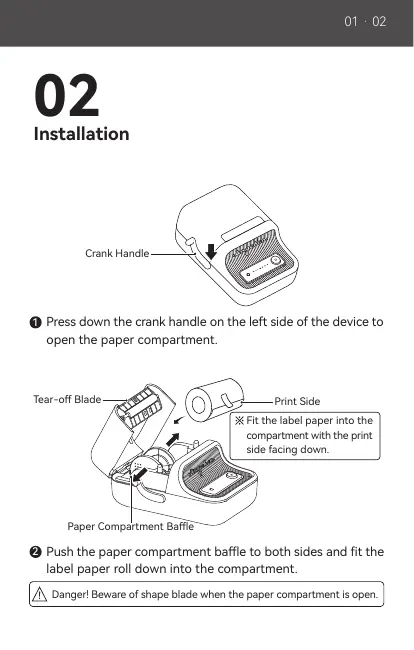 01 · 02

02
Installation

Crank Handle

❶ Press down the crank handle on the left side of the device to open the paper compartment.

Tear-off Blade

Print Side

※ Fit the label paper into the compartment with the print side facing down.

Paper Compartment Baffle

❷ Push the paper compartment baffle to both sides and fit the label paper roll down into the compartment.

Danger! Beware of shape blade when the paper compartment is open.