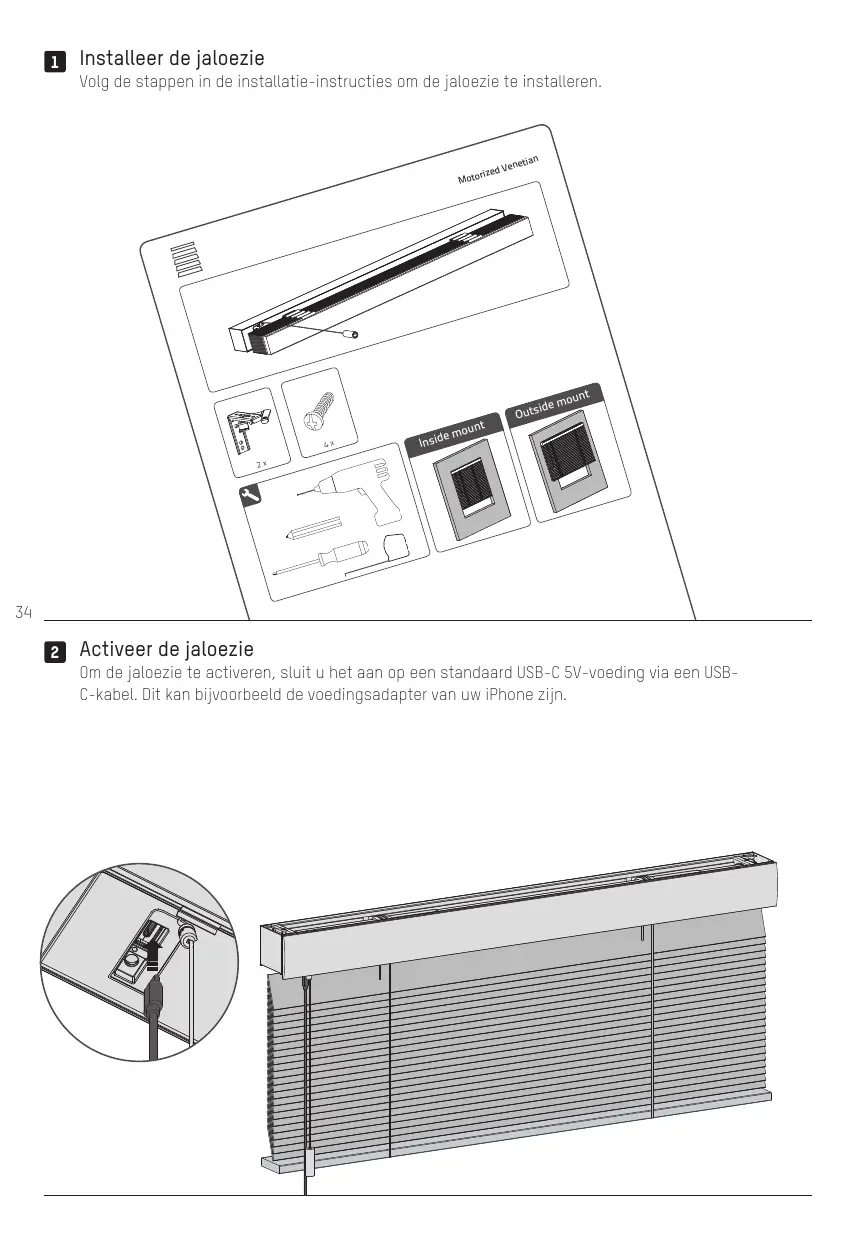 1 Installeer de jaloezie
Volg de stappen in de installatie-instructies om de jaloezie te installeren.

Motorized Venetian

2 x

4 x

Inside mount

Outside mount

34

2 Activeer de jaloezie
Om de jaloezie te activeren, sluit u het aan op een standaard USB-C 5V-voeding via een USB-C-kabel. Dit kan bijvoorbeeld de voedingsadapter van uw iPhone zijn.