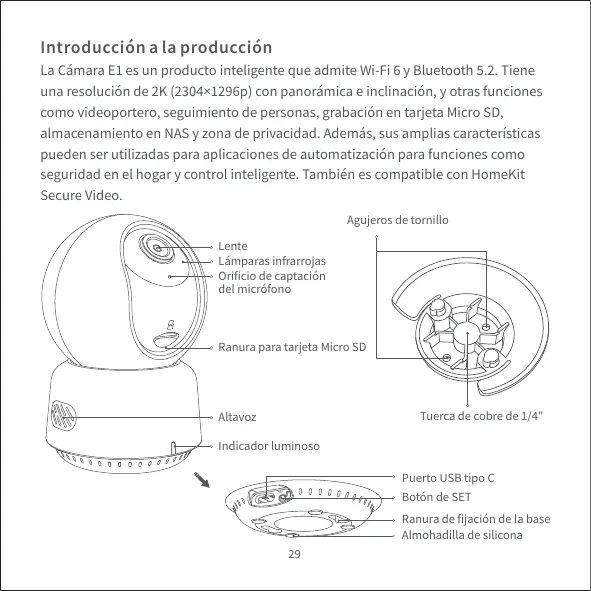 Introducción a la producción

La Cámara E1 es un producto inteligente que admite Wi-Fi 6 y Bluetooth 5.2. Tiene una resolución de 2K (2304×1296p) con panorámica e inclinación, y otras funciones como videoportero, seguimiento de personas, grabación en tarjeta Micro SD, almacenamiento en NAS y zona de privacidad. Además, sus amplias características pueden ser utilizadas para aplicaciones de automatización para funciones como seguridad en el hogar y control inteligente. También es compatible con HomeKit Secure Video.

Lente
Lámparas infrarrojas
Orificio de captación del micrófono
Ranura para tarjeta Micro SD
Altavoz
Indicador luminoso

Agujeros de tornillo
Tuerca de cobre de 1/4"

Puerto USB tipo C
Botón de SET
Ranura de fijación de la base
Almohadilla de silicona

29