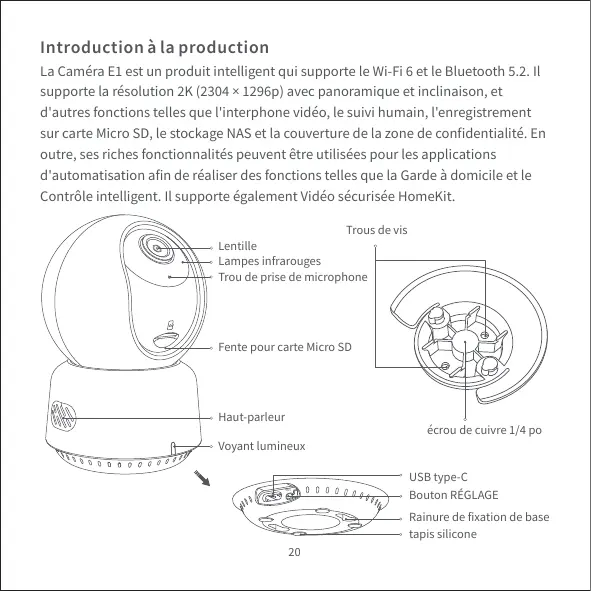 Introduction à la production

La Caméra E1 est un produit intelligent qui supporte le Wi-Fi 6 et le Bluetooth 5.2. Il supporte la résolution 2K (2304 × 1296p) avec panoramique et inclinaison, et d'autres fonctions telles que l'interphone vidéo, le suivi humain, l'enregistrement sur carte Micro SD, le stockage NAS et la couverture de la zone de confidentialité. En outre, ses riches fonctionnalités peuvent être utilisées pour les applications d'automatisation afin de réaliser des fonctions telles que la Garde à domicile et le Contrôle intelligent. Il supporte également Vidéo sécurisée HomeKit.

Lentille
Lampes infrarouges
Trou de prise de microphone
Fente pour carte Micro SD
Haut-parleur
Voyant lumineux

Trous de vis
écrou de cuivre 1/4 po

USB type-C
Bouton RÉGLAGE
Rainure de fixation de base
tapis silicone

20