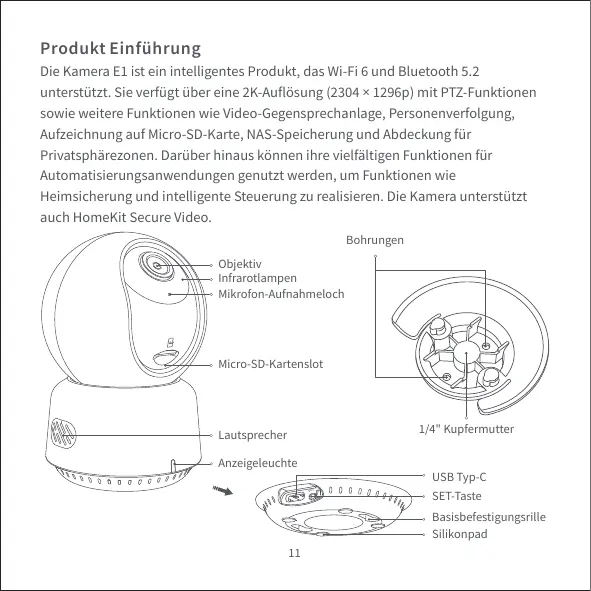 Produkt Einführung

Die Kamera E1 ist ein intelligentes Produkt, das Wi-Fi 6 und Bluetooth 5.2 unterstützt. Sie verfügt über eine 2K-Auflösung (2304 × 1296p) mit PTZ-Funktionen sowie weitere Funktionen wie Video-Gegensprechanlage, Personenverfolgung, Aufzeichnung auf Micro-SD-Karte, NAS-Speicherung und Abdeckung für Privatsphärezonen. Darüber hinaus können ihre vielfältigen Funktionen für Automatisierungsanwendungen genutzt werden, um Funktionen wie Heimsicherung und intelligente Steuerung zu realisieren. Die Kamera unterstützt auch HomeKit Secure Video.

Objektiv
Infrarotlampen
Mikrofon-Aufnahmeloch
Micro-SD-Kartenslot
Lautsprecher
Anzeigeleuchte

Bohrungen
1/4" Kupfermutter

USB Typ-C
SET-Taste
Basisbefestigungsrille
Silikonpad

11