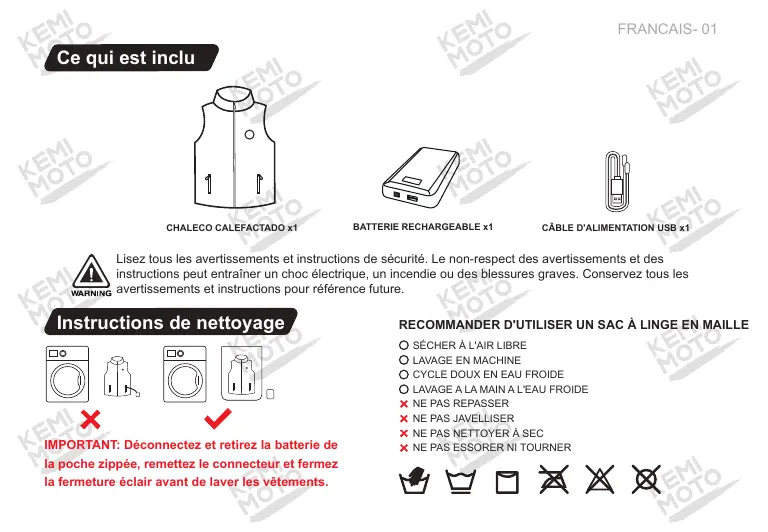 FRANCAIS- 01

KEMI MOTO

Ce qui est inclu

CHALECO CALEFACTADO x1

BATTERIE RECHARGEABLE x1

CÂBLE D'ALIMENTATION USB x1

WARNING

Lisez tous les avertissements et instructions de sécurité. Le non-respect des avertissements et des instructions peut entraîner un choc électrique, un incendie ou des blessures graves. Conservez tous les avertissements et instructions pour référence future.

Instructions de nettoyage

IMPORTANT: Déconnectez et retirez la batterie de la poche zippée, remettez le connecteur et fermez la fermeture éclair avant de laver les vêtements.

RECOMMANDER D'UTILISER UN SAC À LINGE EN MAILLE

SÉCHER À L'AIR LIBRE
LAVAGE EN MACHINE
CYCLE DOUX EN EAU FROIDE
LAVAGE A LA MAIN A L'EAU FROIDE
NE PAS REPASSER
NE PAS JAVELLISER
NE PAS NETTOYER À SEC
NE PAS ESSORER NI TOURNER