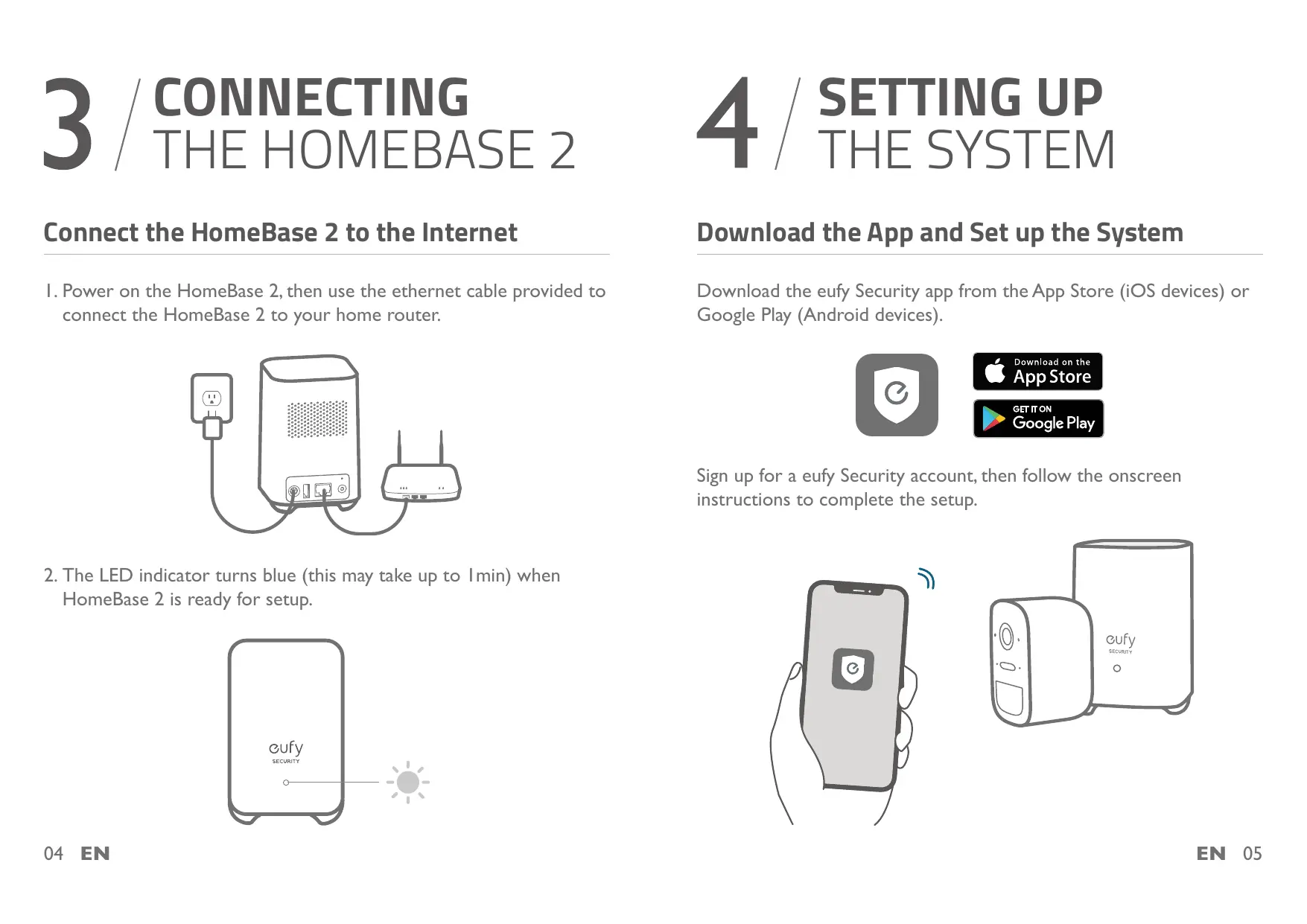 3 / CONNECTING THE HOMEBASE 2

Connect the HomeBase 2 to the Internet

1. Power on the HomeBase 2, then use the ethernet cable provided to connect the HomeBase 2 to your home router.

2. The LED indicator turns blue (this may take up to 1min) when HomeBase 2 is ready for setup.

eufy
SECURITY

04 EN

4 / SETTING UP THE SYSTEM

Download the App and Set up the System

Download the eufy Security app from the App Store (iOS devices) or Google Play (Android devices).

Download on the
App Store

GET IT ON
Google Play

Sign up for a eufy Security account, then follow the onscreen instructions to complete the setup.

eufy
SECURITY

EN 05