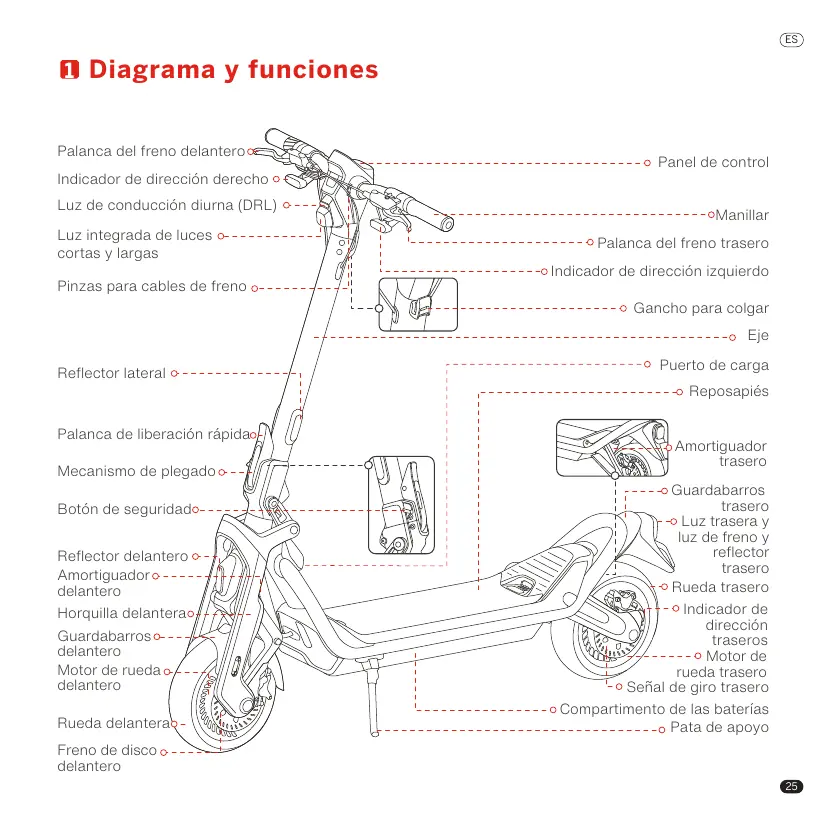 ES

1 Diagrama y funciones

Palanca del freno delantero

Indicador de dirección derecho

Luz de conducción diurna (DRL)

Luz integrada de luces cortas y largas

Pinzas para cables de freno

Reflector lateral

Palanca de liberación rápida

Mecanismo de plegado

Botón de seguridad

Reflector delantero

Amortiguador delantero

Horquilla delantera

Guardabarros delantero

Motor de rueda delantero

Rueda delantera

Freno de disco delantero

Panel de control

Manillar

Palanca del freno trasero

Indicador de dirección izquierdo

Gancho para colgar

Eje

Puerto de carga

Reposapiés

Amortiguador trasero

Guardabarros trasero

Luz trasera y luz de freno y reflector trasero

Rueda trasero

Indicador de dirección traseros

Motor de rueda trasero

Señal de giro trasero

Compartimento de las baterías

Pata de apoyo

25