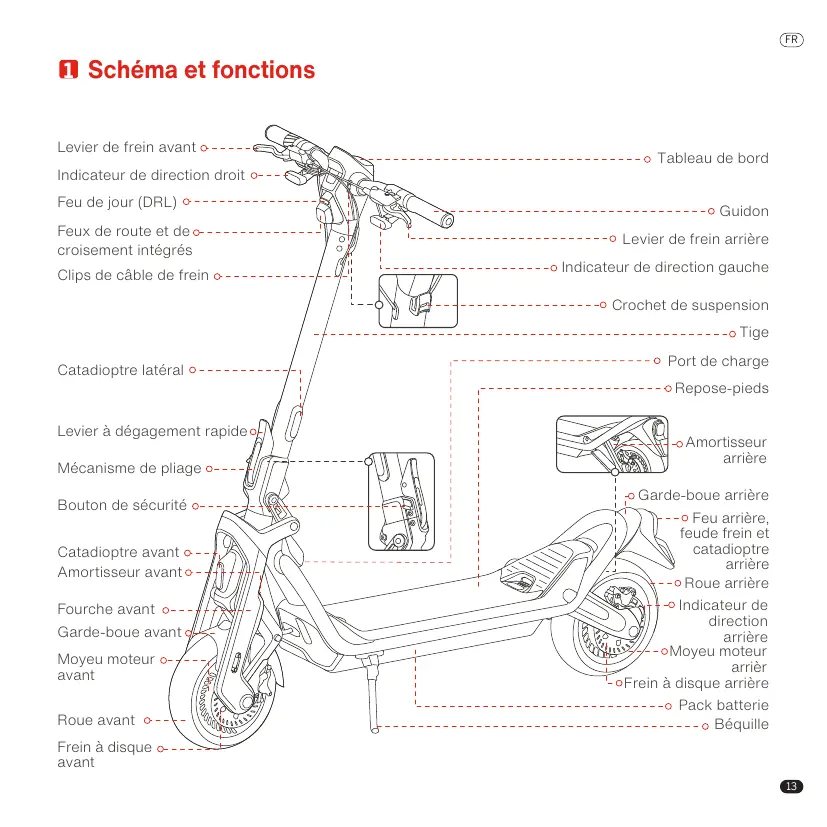 FR

1 Schéma et fonctions

Levier de frein avant
Indicateur de direction droit
Feu de jour (DRL)
Feux de route et de croisement intégrés
Clips de câble de frein
Catadioptre latéral
Levier à dégagement rapide
Mécanisme de pliage
Bouton de sécurité
Catadioptre avant
Amortisseur avant
Fourche avant
Garde-boue avant
Moyeu moteur avant
Roue avant
Frein à disque avant

Tableau de bord
Guidon
Levier de frein arrière
Indicateur de direction gauche
Crochet de suspension
Tige
Port de charge
Repose-pieds
Amortisseur arrière
Garde-boue arrière
Feu arrière, feude frein et catadioptre arrière
Roue arrière
Indicateur de direction arrière
Moyeu moteur arrièr
Frein à disque arrière
Pack batterie
Béquille

13