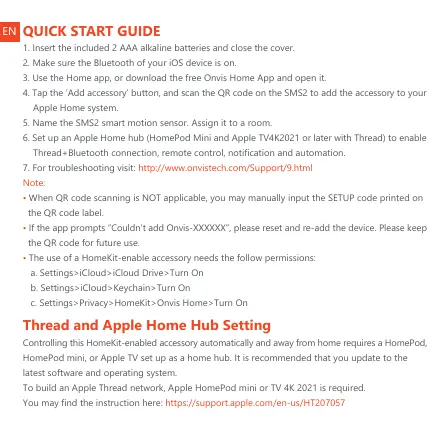 EN QUICK START GUIDE
1. Insert the included 2 AAA alkaline batteries and close the cover.
2. Make sure the Bluetooth of your iOS device is on.
3. Use the Home app, or download the free Onvis Home App and open it.
4. Tap the 'Add accessory' button, and scan the QR code on the SMS2 to add the accessory to your Apple Home system.
5. Name the SMS2 smart motion sensor. Assign it to a room.
6. Set up an Apple Home hub (HomePod Mini and Apple TV4K2021 or later with Thread) to enable Thread+Bluetooth connection, remote control, notification and automation.
7. For troubleshooting visit: http://www.onvistech.com/Support/9.html
Note:
• When QR code scanning is NOT applicable, you may manually input the SETUP code printed on the QR code label.
• If the app prompts "Couldn't add Onvis-XXXXXX", please reset and re-add the device. Please keep the QR code for future use.
• The use of a HomeKit-enable accessory needs the follow permissions:
a. Settings>iCloud>iCloud Drive>Turn On
b. Settings>iCloud>Keychain>Turn On
c. Settings>Privacy>HomeKit>Onvis Home>Turn On

Thread and Apple Home Hub Setting
Controlling this HomeKit-enabled accessory automatically and away from home requires a HomePod, HomePod mini, or Apple TV set up as a home hub. It is recommended that you update to the latest software and operating system.
To build an Apple Thread network, Apple HomePod mini or TV 4K 2021 is required.
You may find the instruction here: https://support.apple.com/en-us/HT207057