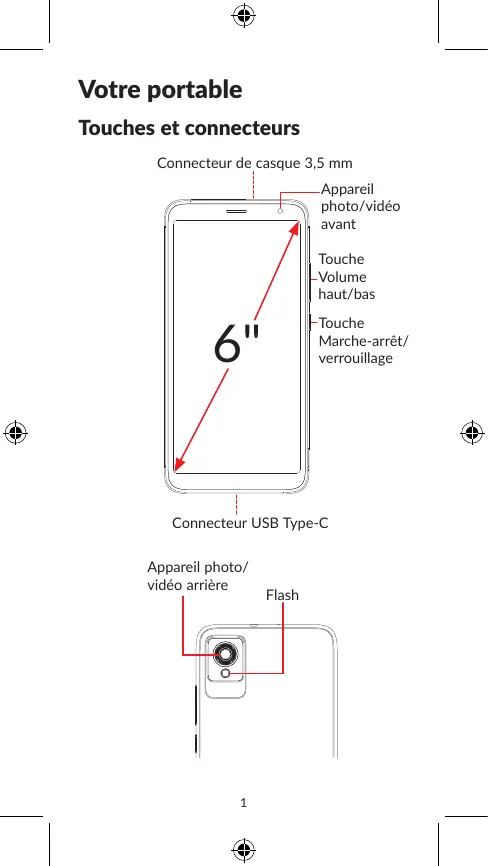 Votre portable

Touches et connecteurs

Connecteur de casque 3,5 mm

Appareil photo/vidéo avant

Touche Volume haut/bas

Touche Marche-arrêt/ verrouillage

6"

Connecteur USB Type-C

Appareil photo/ vidéo arrière

Flash

1