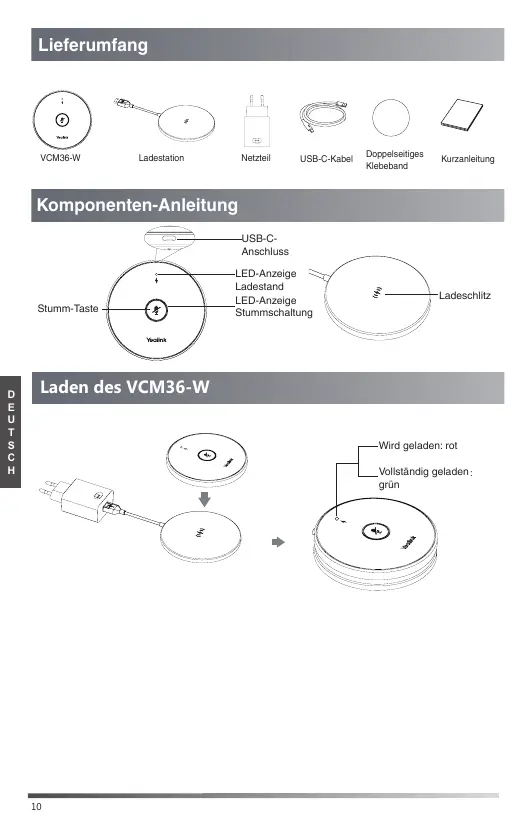 Lieferumfang

Yealink

VCM36-W

Ladestation

Netzteil

USB-C-Kabel

Doppelseitiges Klebeband

Kurzanleitung

Komponenten-Anleitung

USB-C-Anschluss

LED-Anzeige Ladestand

LED-Anzeige Stummschaltung

Stumm-Taste

Yealink

Ladeschlitz

DEUTSCH

Laden des VCM36-W

Yealink

Wird geladen: rot

Vollständig geladen: grün

Yealink

10