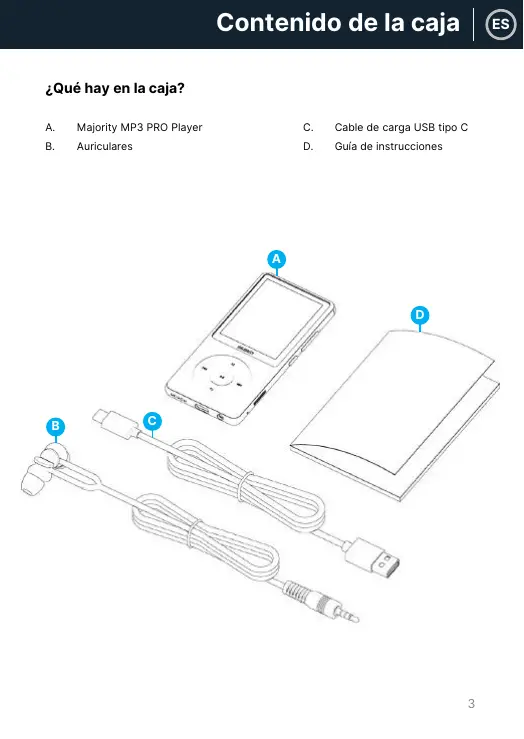 Contenido de la caja

ES

¿Qué hay en la caja?

A. Majority MP3 PRO Player

B. Auriculares

C. Cable de carga USB tipo C

D. Guía de instrucciones

A

D

C

B

3