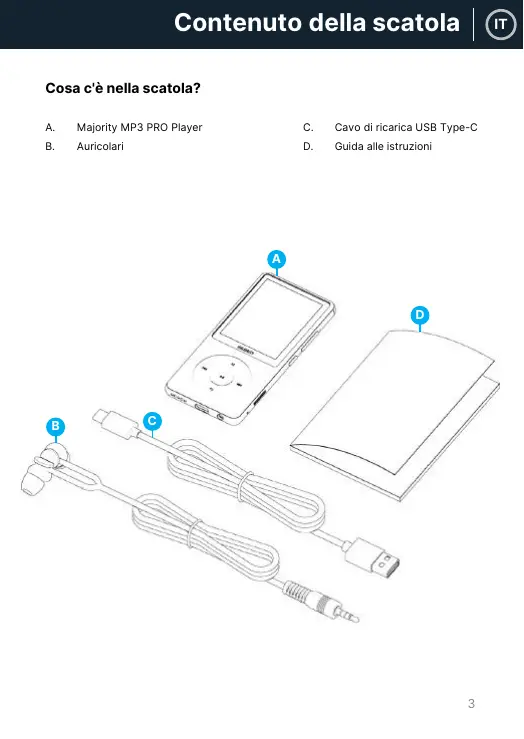 Contenuto della scatola

IT

Cosa c'è nella scatola?

A. Majority MP3 PRO Player

B. Auricolari

C. Cavo di ricarica USB Type-C

D. Guida alle istruzioni

A

D

C

B

3