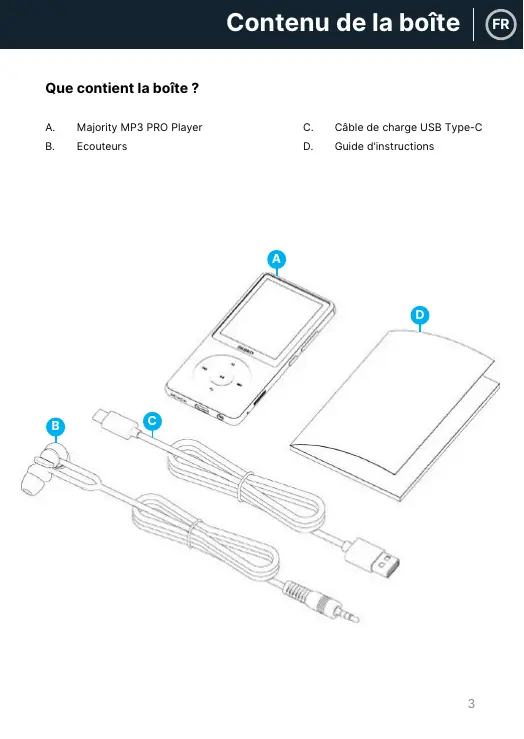 Contenu de la boîte FR

Que contient la boîte ?

A. Majority MP3 PRO Player

B. Ecouteurs

C. Câble de charge USB Type-C

D. Guide d'instructions

A

D

C

B

3