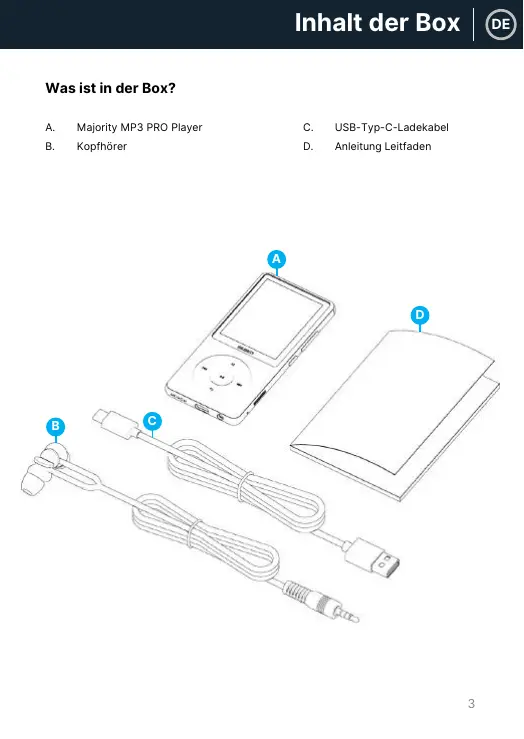 Inhalt der Box DE

Was ist in der Box?

A. Majority MP3 PRO Player
B. Kopfhörer
C. USB-Typ-C-Ladekabel
D. Anleitung Leitfaden

A
D
C
B

3