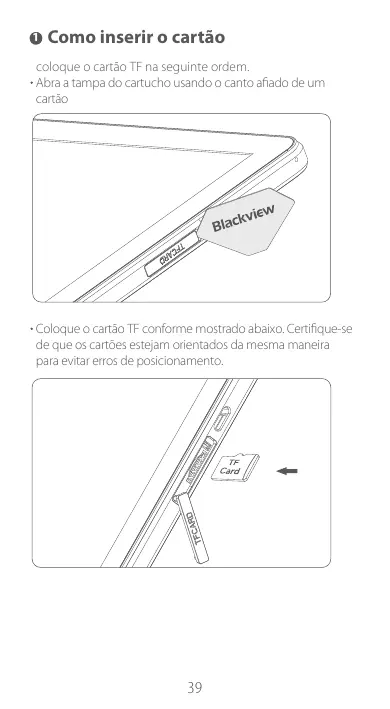 ❶ Como inserir o cartão

coloque o cartão TF na seguinte ordem.
• Abra a tampa do cartucho usando o canto afiado de um cartão

TFCARD

Blackview

• Coloque o cartão TF conforme mostrado abaixo. Certifique-se de que os cartões estejam orientados da mesma maneira para evitar erros de posicionamento.

TF Card

TFCARD

39