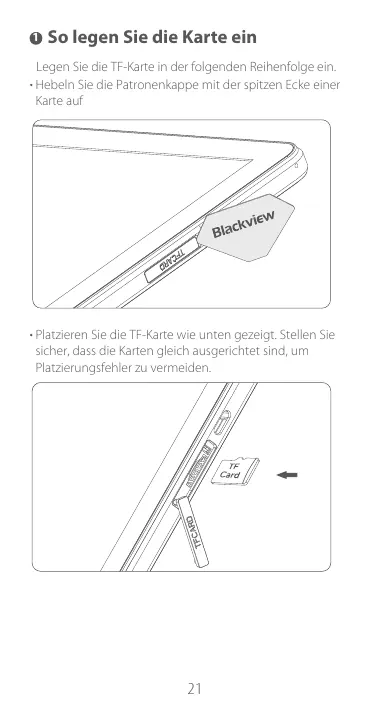 ❶ So legen Sie die Karte ein

Legen Sie die TF-Karte in der folgenden Reihenfolge ein.

• Hebeln Sie die Patronenkappe mit der spitzen Ecke einer Karte auf

Blackview

TFCARD

• Platzieren Sie die TF-Karte wie unten gezeigt. Stellen Sie sicher, dass die Karten gleich ausgerichtet sind, um Platzierungsfehler zu vermeiden.

TF Card

TFCARD

21