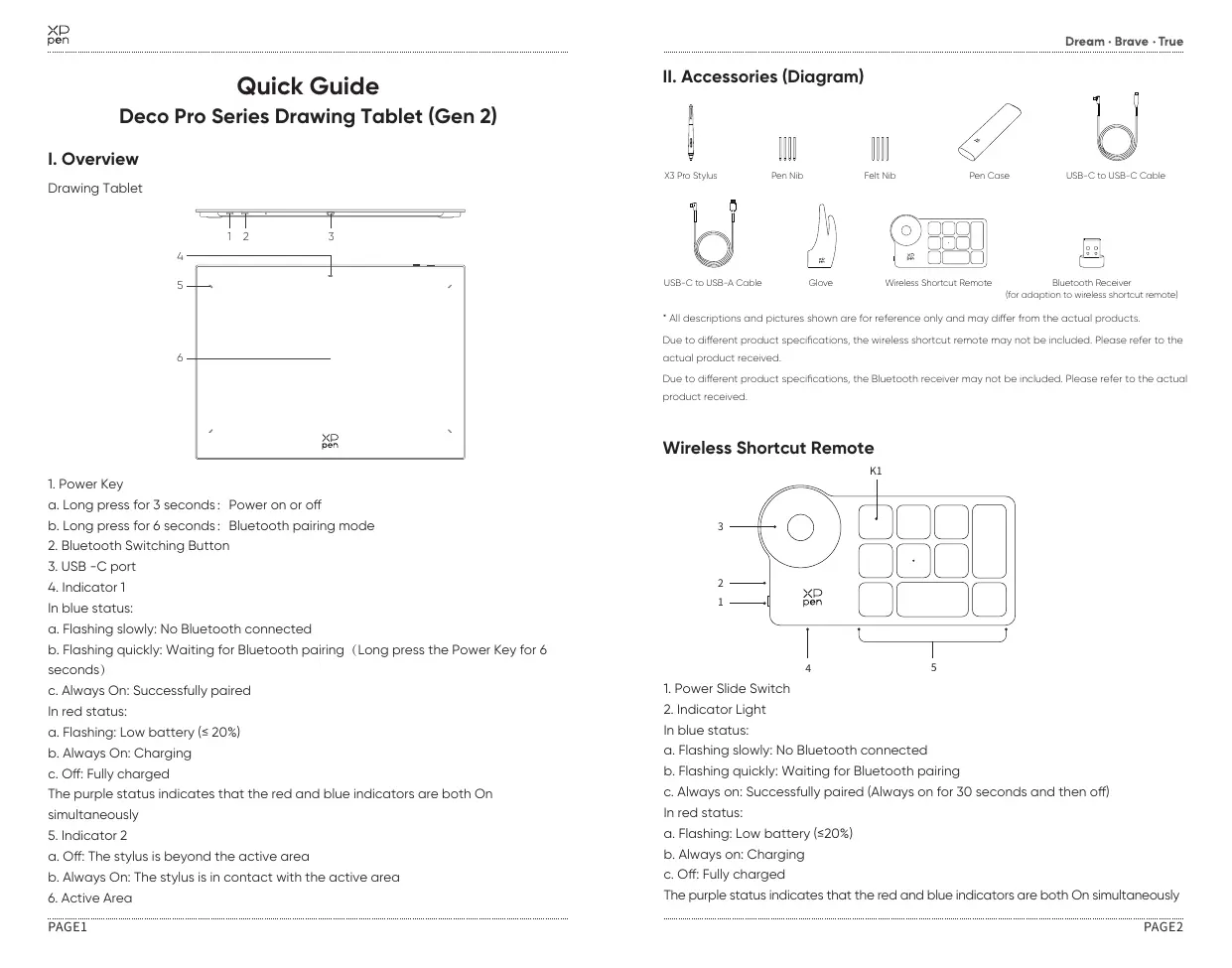 XP pen

Quick Guide

Deco Pro Series Drawing Tablet (Gen 2)

I. Overview

Drawing Tablet

1 2 3

4

5

6

XP pen

1. Power Key
a. Long press for 3 seconds: Power on or off
b. Long press for 6 seconds: Bluetooth pairing mode
2. Bluetooth Switching Button
3. USB -C port
4. Indicator 1
In blue status:
a. Flashing slowly: No Bluetooth connected
b. Flashing quickly: Waiting for Bluetooth pairing（Long press the Power Key for 6 seconds）
c. Always On: Successfully paired
In red status:
a. Flashing: Low battery (≤ 20%)
b. Always On: Charging
c. Off: Fully charged
The purple status indicates that the red and blue indicators are both On simultaneously
5. Indicator 2
a. Off: The stylus is beyond the active area
b. Always On: The stylus is in contact with the active area
6. Active Area

PAGE1

Dream · Brave · True

II. Accessories (Diagram)

X3 Pro Stylus
Pen Nib
Felt Nib
Pen Case
USB-C to USB-C Cable
USB-C to USB-A Cable
Glove
Wireless Shortcut Remote
Bluetooth Receiver
(for adaption to wireless shortcut remote)

* All descriptions and pictures shown are for reference only and may differ from the actual products.

Due to different product specifications, the wireless shortcut remote may not be included. Please refer to the actual product received.

Due to different product specifications, the Bluetooth receiver may not be included. Please refer to the actual product received.

Wireless Shortcut Remote

K1

3

2

1

XP pen

4

5

1. Power Slide Switch
2. Indicator Light
In blue status:
a. Flashing slowly: No Bluetooth connected
b. Flashing quickly: Waiting for Bluetooth pairing
c. Always on: Successfully paired (Always on for 30 seconds and then off)
In red status:
a. Flashing: Low battery (≤20%)
b. Always on: Charging
c. Off: Fully charged
The purple status indicates that the red and blue indicators are both On simultaneously

PAGE2