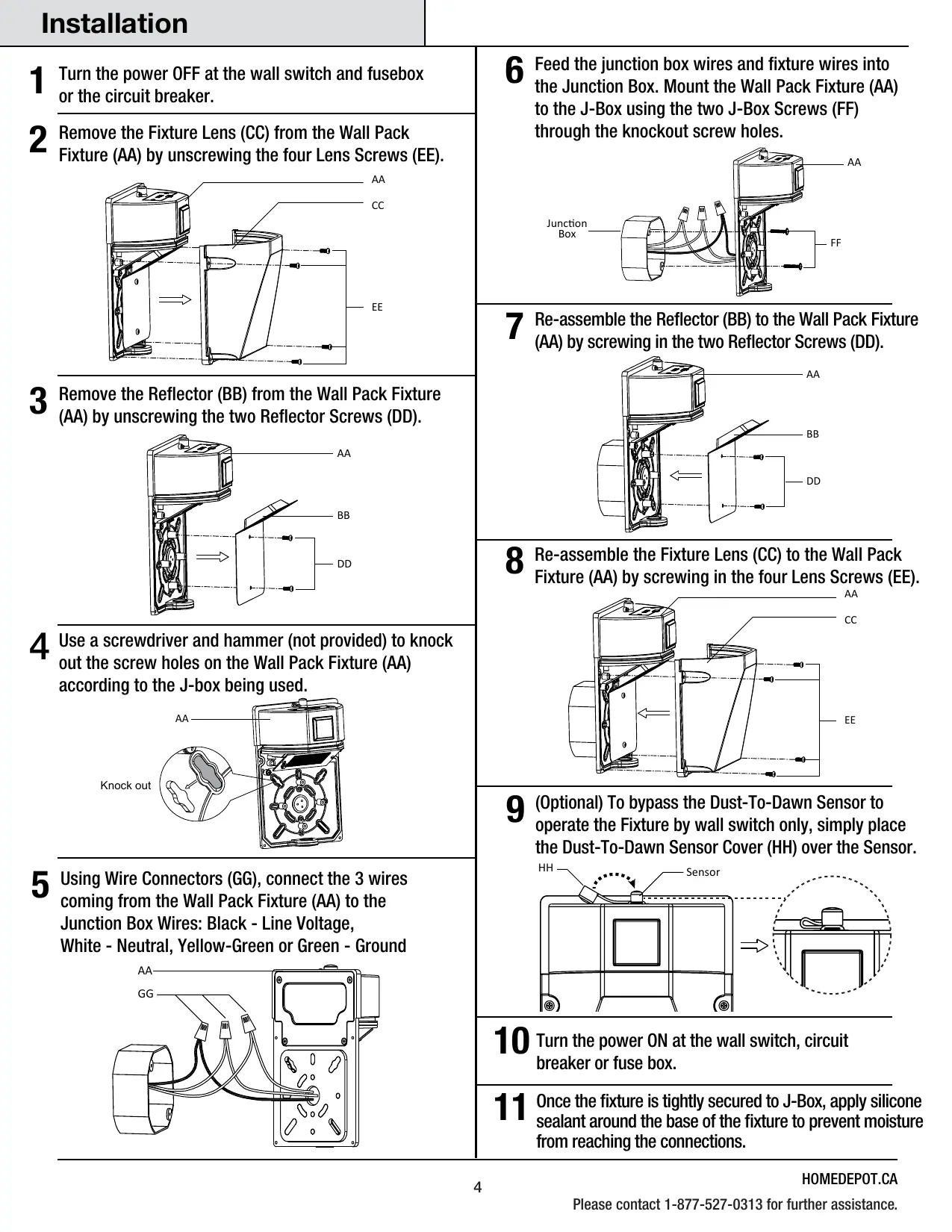 Installation

1 Turn the power OFF at the wall switch and fusebox or the circuit breaker.

2 Remove the Fixture Lens (CC) from the Wall Pack Fixture (AA) by unscrewing the four Lens Screws (EE).

AA
CC
EE

3 Remove the Reflector (BB) from the Wall Pack Fixture (AA) by unscrewing the two Reflector Screws (DD).

AA
BB
DD

4 Use a screwdriver and hammer (not provided) to knock out the screw holes on the Wall Pack Fixture (AA) according to the J-box being used.

AA
Knock out

5 Using Wire Connectors (GG), connect the 3 wires coming from the Wall Pack Fixture (AA) to the Junction Box Wires: Black - Line Voltage, White - Neutral, Yellow-Green or Green - Ground

AA
GG

6 Feed the junction box wires and fixture wires into the Junction Box. Mount the Wall Pack Fixture (AA) to the J-Box using the two J-Box Screws (FF) through the knockout screw holes.

AA
Junction Box
FF

7 Re-assemble the Reflector (BB) to the Wall Pack Fixture (AA) by screwing in the two Reflector Screws (DD).

AA
BB
DD

8 Re-assemble the Fixture Lens (CC) to the Wall Pack Fixture (AA) by screwing in the four Lens Screws (EE).

AA
CC
EE

9 (Optional) To bypass the Dust-To-Dawn Sensor to operate the Fixture by wall switch only, simply place the Dust-To-Dawn Sensor Cover (HH) over the Sensor.

HH
Sensor

10 Turn the power ON at the wall switch, circuit breaker or fuse box.

11 Once the fixture is tightly secured to J-Box, apply silicone sealant around the base of the fixture to prevent moisture from reaching the connections.

4

HOMEDEPOT.CA

Please contact 1-877-527-0313 for further assistance.