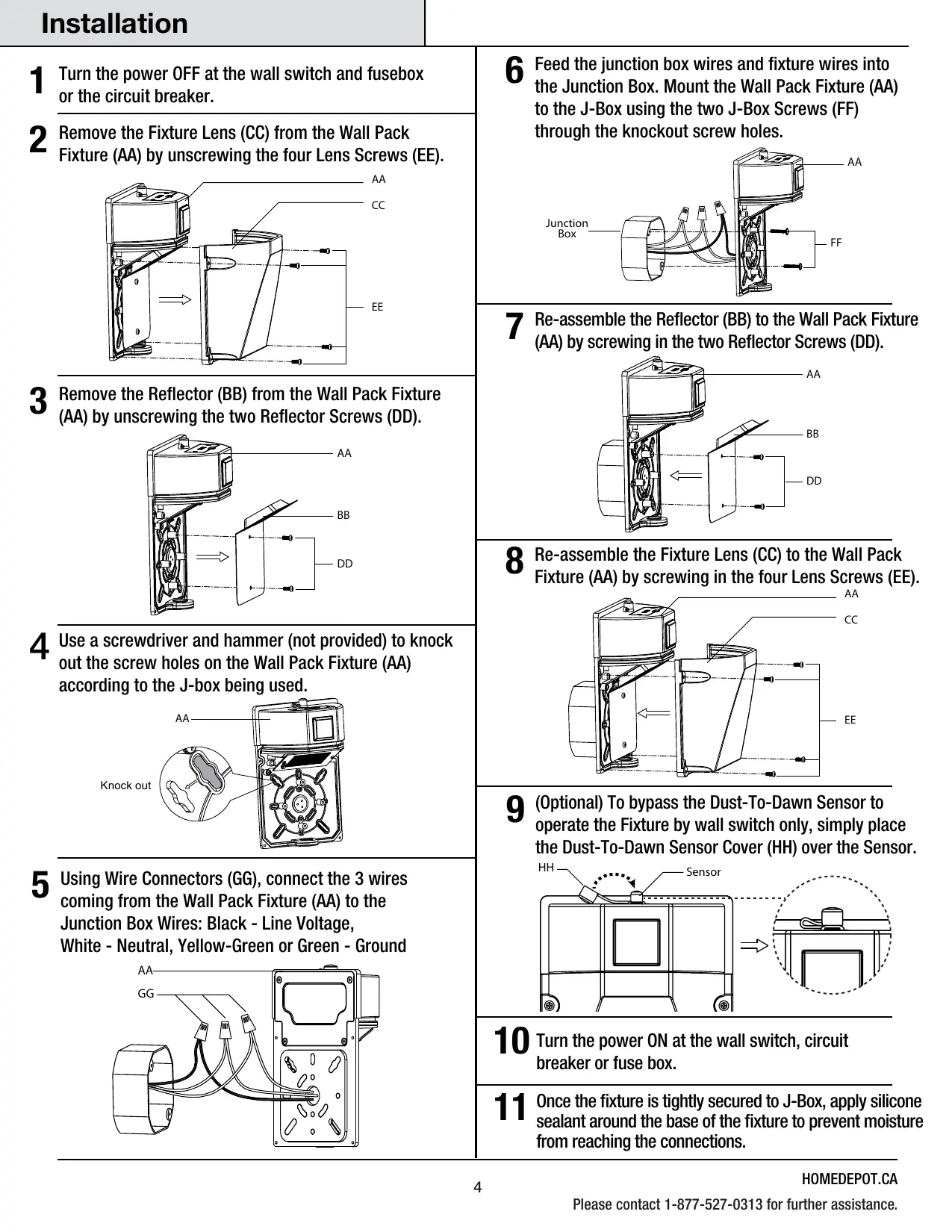 Installation

1 Turn the power OFF at the wall switch and fusebox or the circuit breaker.

2 Remove the Fixture Lens (CC) from the Wall Pack Fixture (AA) by unscrewing the four Lens Screws (EE).

AA
CC
EE

3 Remove the Reflector (BB) from the Wall Pack Fixture (AA) by unscrewing the two Reflector Screws (DD).

AA
BB
DD

4 Use a screwdriver and hammer (not provided) to knock out the screw holes on the Wall Pack Fixture (AA) according to the J-box being used.

AA
Knock out

5 Using Wire Connectors (GG), connect the 3 wires coming from the Wall Pack Fixture (AA) to the Junction Box Wires: Black - Line Voltage, White - Neutral, Yellow-Green or Green - Ground

AA
GG

6 Feed the junction box wires and fixture wires into the Junction Box. Mount the Wall Pack Fixture (AA) to the J-Box using the two J-Box Screws (FF) through the knockout screw holes.

AA
Junction Box
FF

7 Re-assemble the Reflector (BB) to the Wall Pack Fixture (AA) by screwing in the two Reflector Screws (DD).

AA
BB
DD

8 Re-assemble the Fixture Lens (CC) to the Wall Pack Fixture (AA) by screwing in the four Lens Screws (EE).

AA
CC
EE

9 (Optional) To bypass the Dust-To-Dawn Sensor to operate the Fixture by wall switch only, simply place the Dust-To-Dawn Sensor Cover (HH) over the Sensor.

HH
Sensor

10 Turn the power ON at the wall switch, circuit breaker or fuse box.

11 Once the fixture is tightly secured to J-Box, apply silicone sealant around the base of the fixture to prevent moisture from reaching the connections.

4
HOMEDEPOT.CA
Please contact 1-877-527-0313 for further assistance.