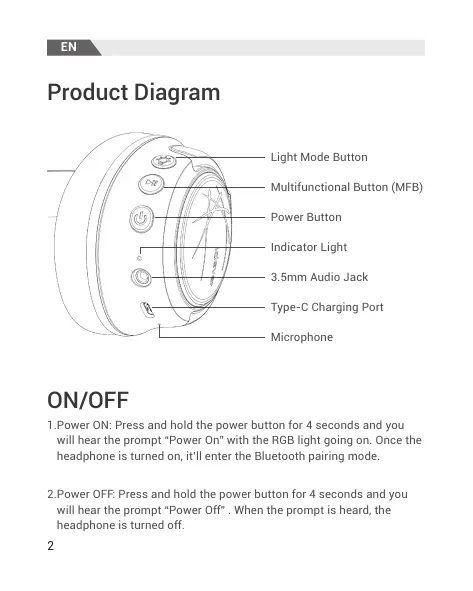 EN

Product Diagram

Light Mode Button
Multifunctional Button (MFB)
Power Button
Indicator Light
3.5mm Audio Jack
Type-C Charging Port
Microphone

ON/OFF

1.Power ON: Press and hold the power button for 4 seconds and you will hear the prompt "Power On" with the RGB light going on. Once the headphone is turned on, it'll enter the Bluetooth pairing mode.

2.Power OFF: Press and hold the power button for 4 seconds and you will hear the prompt "Power Off" . When the prompt is heard, the headphone is turned off.

2