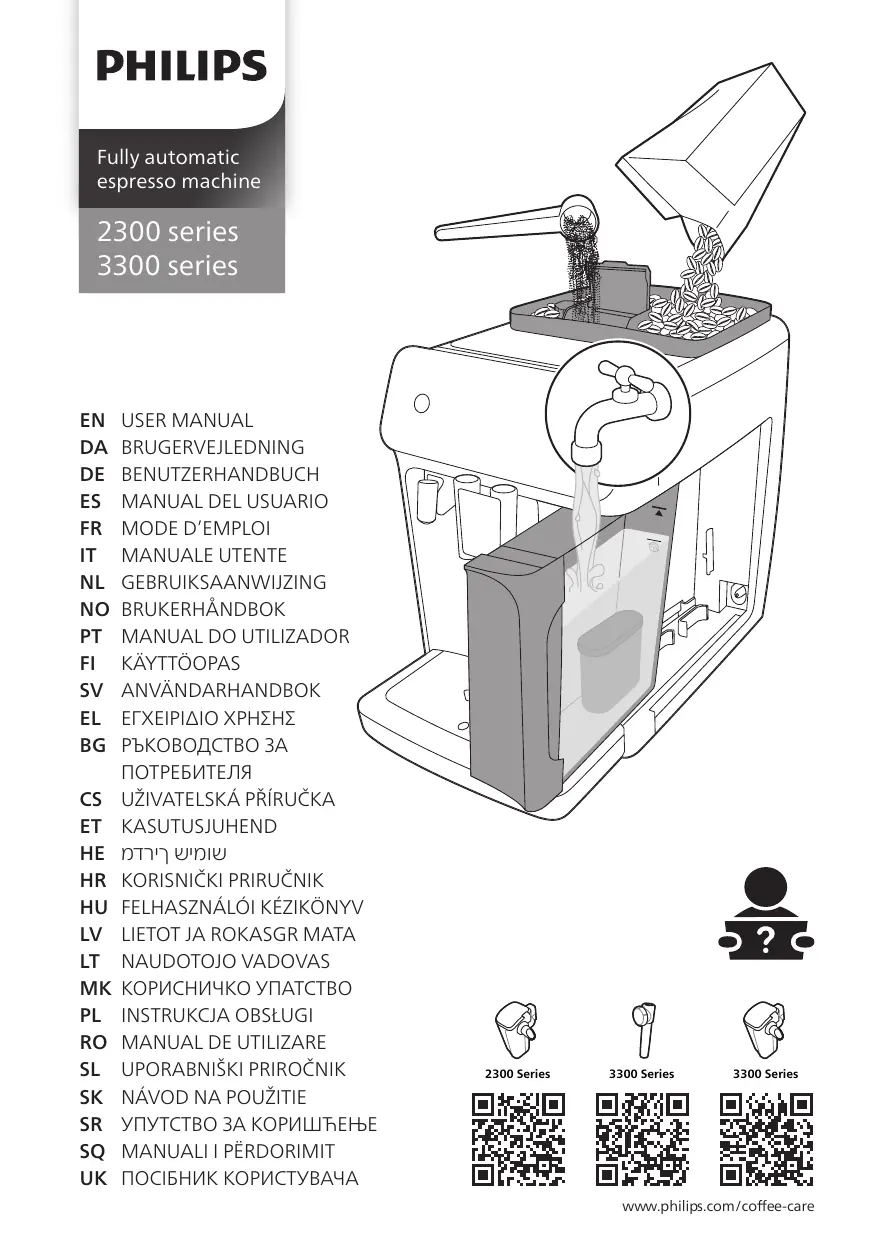 PHILIPS

Fully automatic espresso machine

2300 series
3300 series

EN USER MANUAL
DA BRUGERVEJLEDNING
DE BENUTZERHANDBUCH
ES MANUAL DEL USUARIO
FR MODE D'EMPLOI
IT MANUALE UTENTE
NL GEBRUIKSAANWIJZING
NO BRUKERHÅNDBOK
PT MANUAL DO UTILIZADOR
FI KÄYTTÖOPAS
SV ANVÄNDARHANDBOK
EL ΕΓΧΕΙΡΙΔΙΟ ΧΡΗΣΗΣ
BG РЪКОВОДСТВО ЗА ПОТРЕБИТЕЛЯ
CS UŽIVATELSKÁ PŘÍRUČKA
ET KASUTUSJUHEND
HE שומיש ךירדמ
HR KORISNIČKI PRIRUČNIK
HU FELHASZNÁLÓI KÉZIKÖNYV
LV LIETOT JA ROKASGR MATA
LT NAUDOTOJO VADOVAS
MK КОРИСНИЧКО УПАТСТВО
PL INSTRUKCJA OBSŁUGI
RO MANUAL DE UTILIZARE
SL UPORABNIŠKI PRIROČNIK
SK NÁVOD NA POUŽITIE
SR УПУТСТВО ЗА КОРИШЋЕЊЕ
SQ MANUALI I PËRDORIMIT
UK ПОСІБНИК КОРИСТУВАЧА

?

2300 Series
3300 Series
3300 Series

www.philips.com/coffee-care