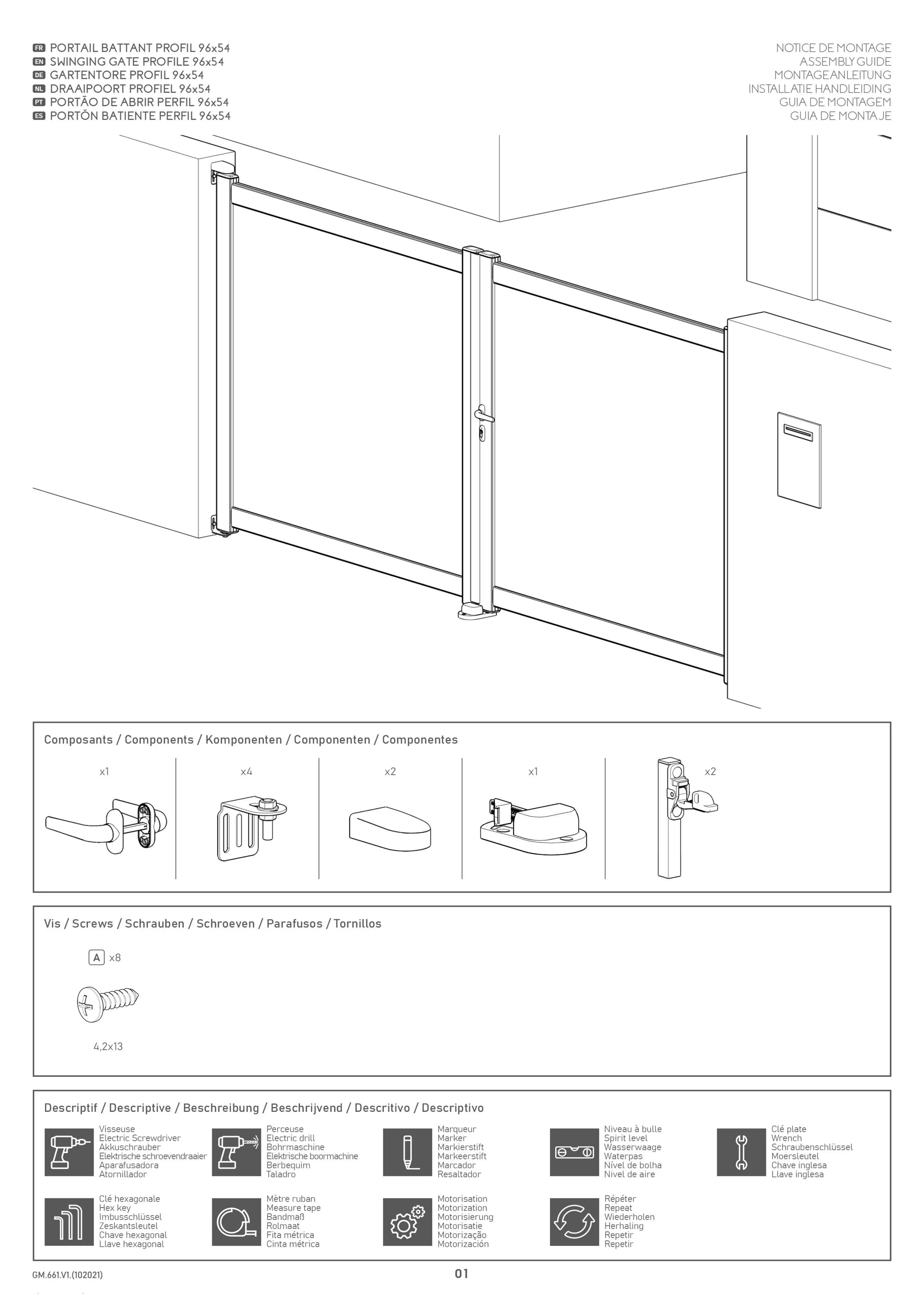 FR PORTAIL BATTANT PROFIL 96x54
EN SWINGING GATE PROFILE 96x54
DE GARTENTORE PROFIL 96x54
NL DRAAIPOORT PROFIEL 96x54
PT PORTÃO DE ABRIR PERFIL 96x54
ES PORTÓN BATIENTE PERFIL 96x54

NOTICE DE MONTAGE
ASSEMBLY GUIDE
MONTAGEANLEITUNG
INSTALLATIE HANDLEIDING
GUIA DE MONTAGEM
GUIA DE MONTAJE

Composants / Components / Komponenten / Componenten / Componentes

x1
x4
x2
x1
x2

Vis / Screws / Schrauben / Schroeven / Parafusos / Tornillos

A x8

4,2x13

Descriptif / Descriptive / Beschreibung / Beschrijvend / Descritivo / Descriptivo

Visseuse
Electric Screwdriver
Akkuschrauber
Elektrische schroevendraaier
Aparafusadora
Atornillador

Perceuse
Electric drill
Bohrmaschine
Elektrische boormachine
Berbequim
Taladro

Marqueur
Marker
Markierstift
Markeerstift
Marcador
Resaltador

Niveau à bulle
Spirit level
Wasserwaage
Waterpas
Nível de bolha
Nivel de aire

Clé plate
Wrench
Schraubenschlüssel
Moersleutel
Chave inglesa
Llave inglesa

Clé hexagonale
Hex key
Imbusschlüssel
Zeskantsleutel
Chave hexagonal
Llave hexagonal

Mètre ruban
Measure tape
Bandmaß
Rolmaat
Fita métrica
Cinta métrica

Motorisation
Motorization
Motorisierung
Motorisatie
Motorização
Motorización

Répéter
Repeat
Wiederholen
Herhaling
Repetir
Repetir

GM.661.V1.(102021)
01