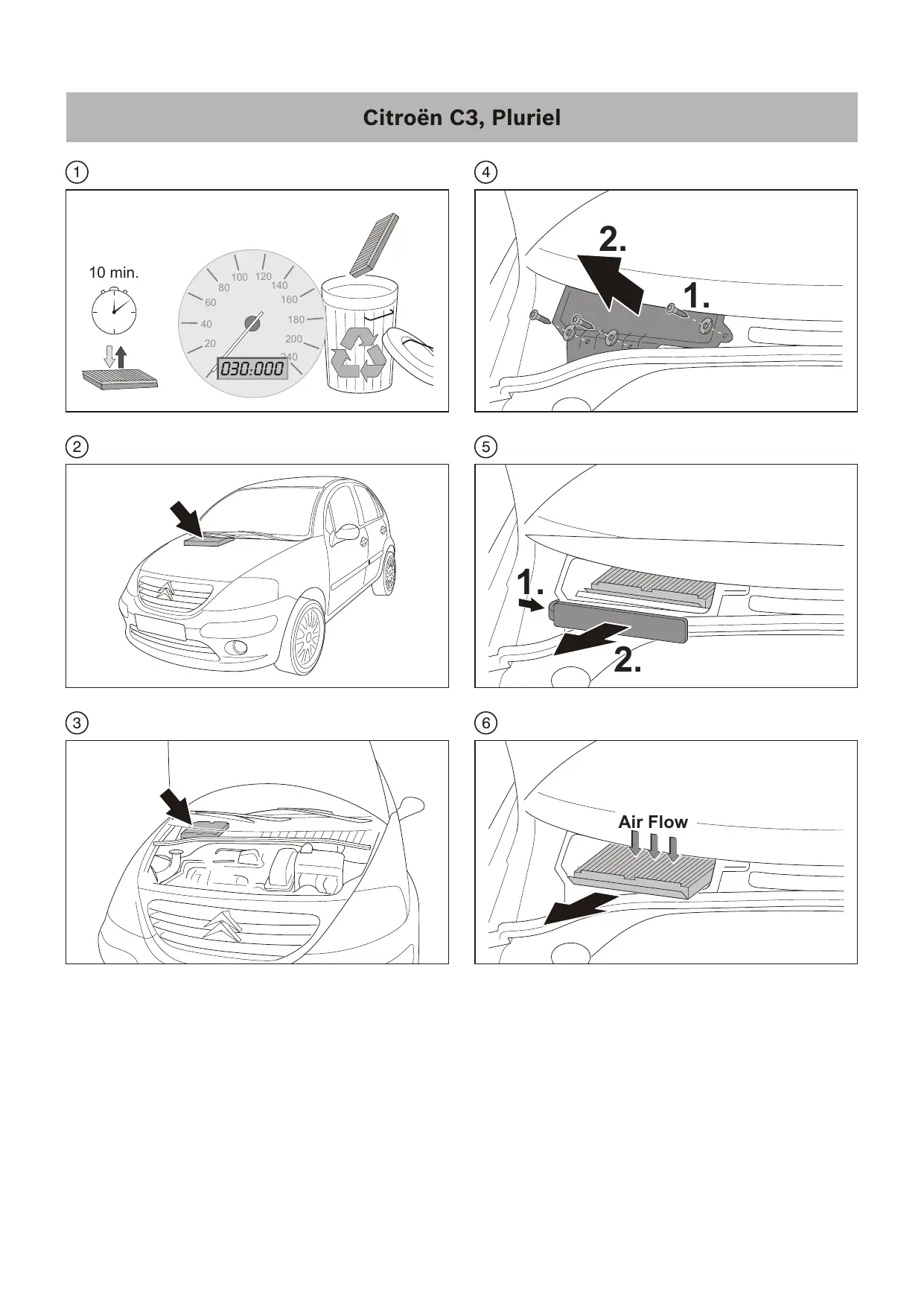 Citroën C3, Pluriel

1

10 min.

20 40 60 80 100 120 140 160 180 200 240

030:000

2

3

4

2.

1.

5

1.

2.

6

Air Flow