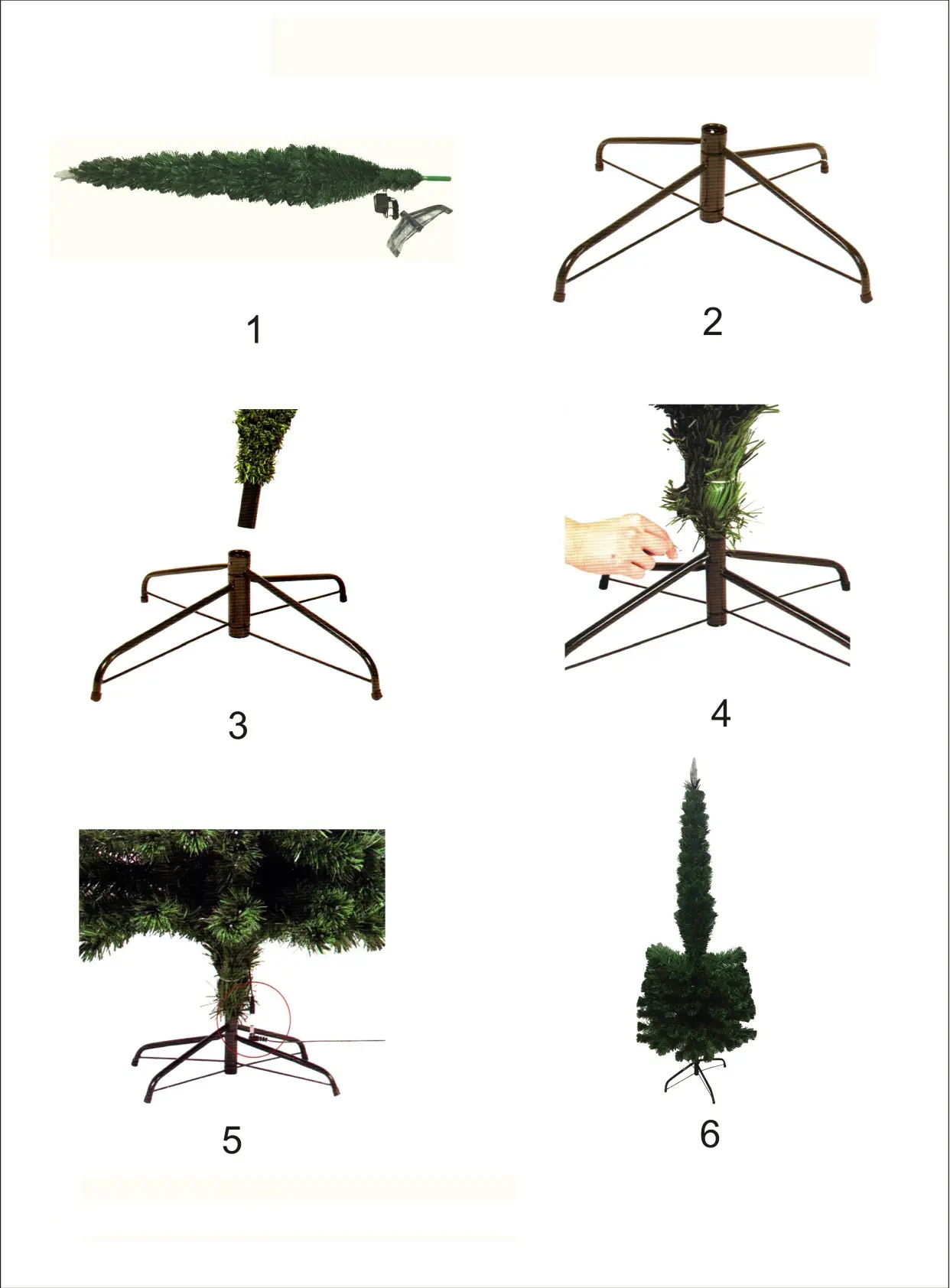 1

2

3

4

5

6