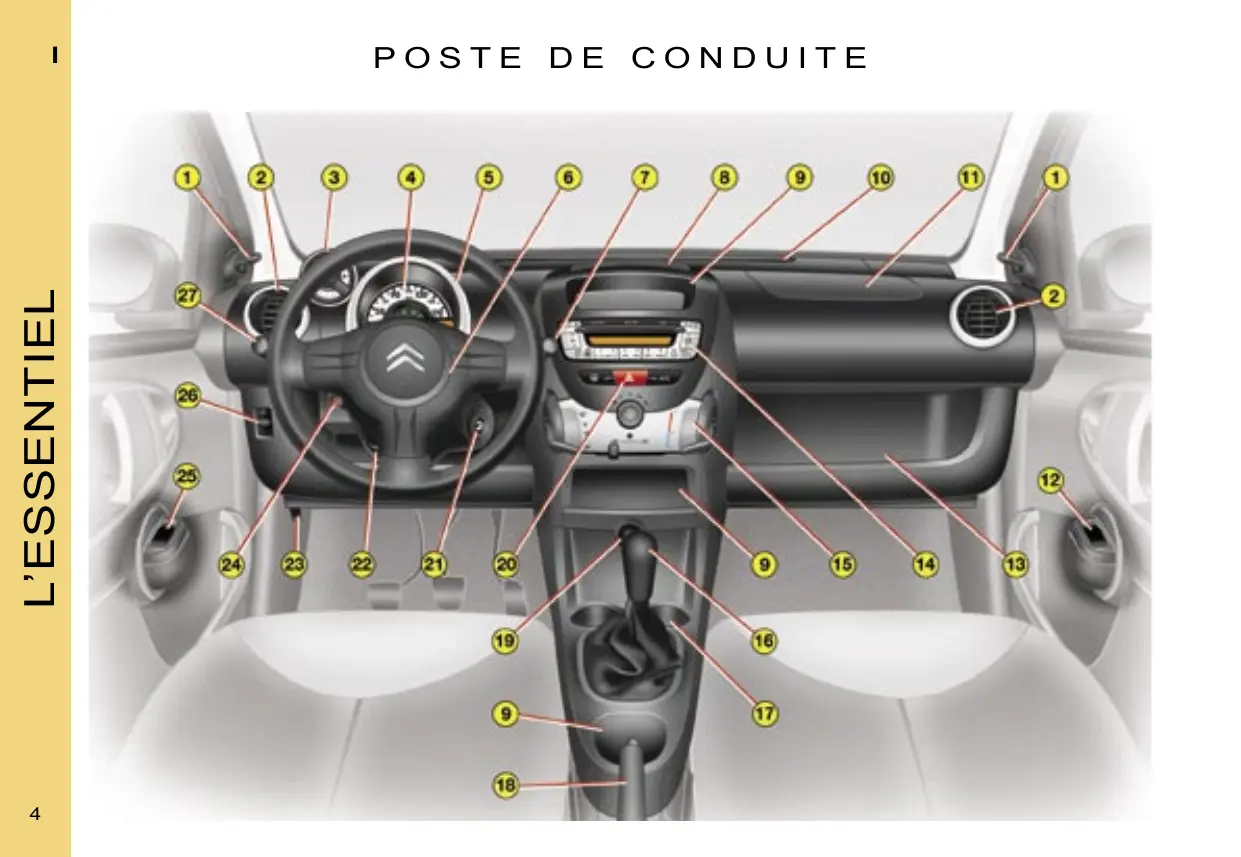 I

POSTE DE CONDUITE

L'ESSENTIEL

1 2 3 4 5 6 7 8 9 10 11 1

27

2

26

25

12

24 23 22 21 20 9 15 14 13

19

16

17

9

18

4