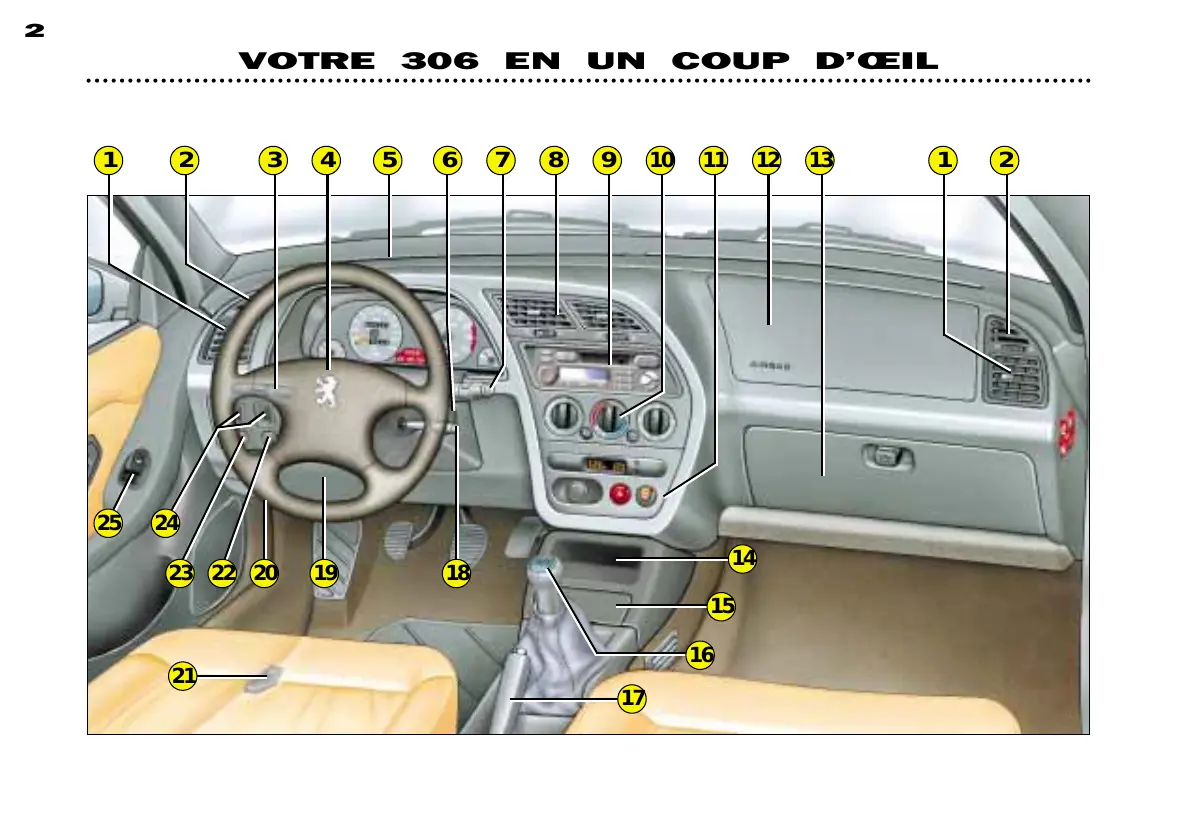 2

VOTRE 306 EN UN COUP D'ŒIL

1 2 3 4 5 6 7 8 9 10 11 12 13 1 2

AIRBAG

25 24 23 22 20 19 18 14 15 16 21 17