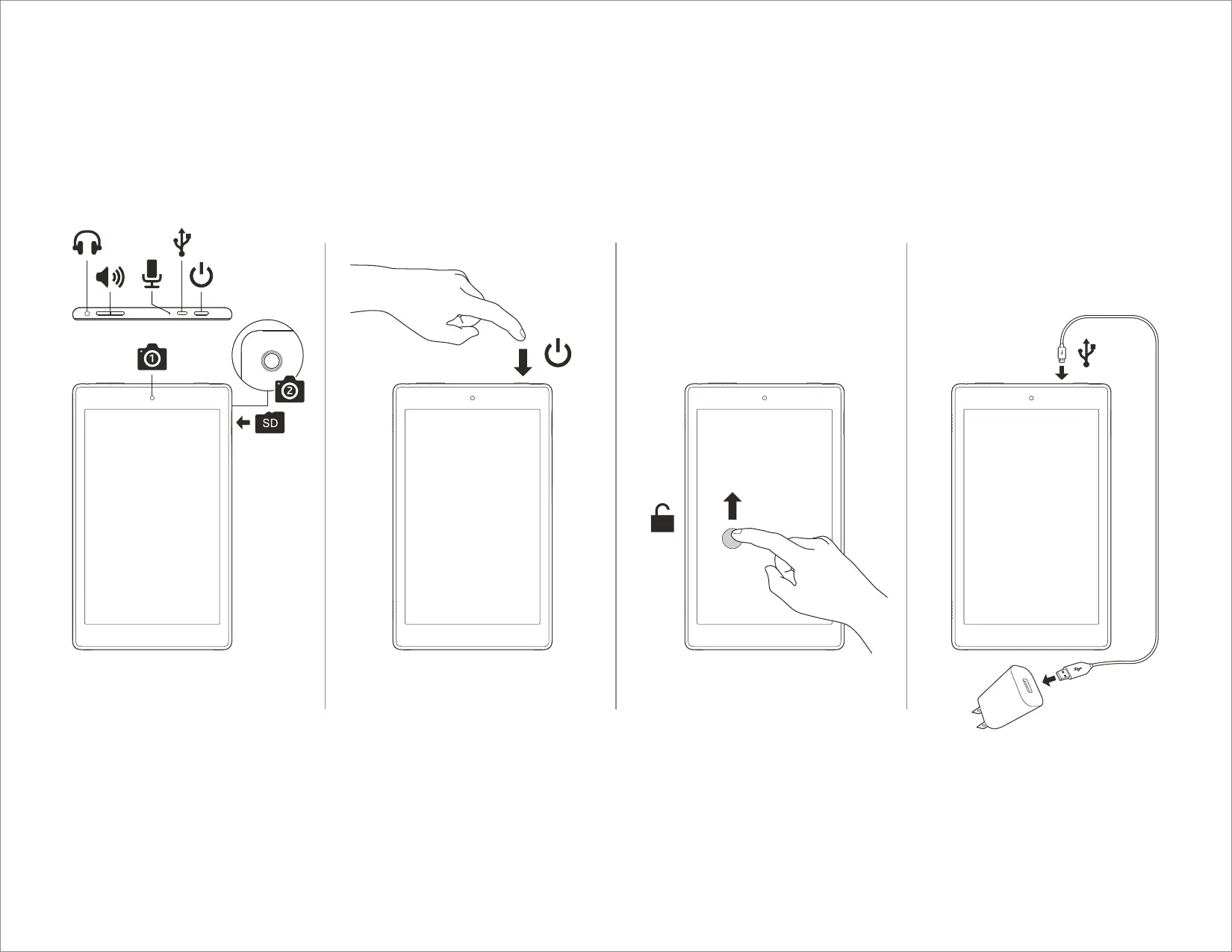 1
2
SD