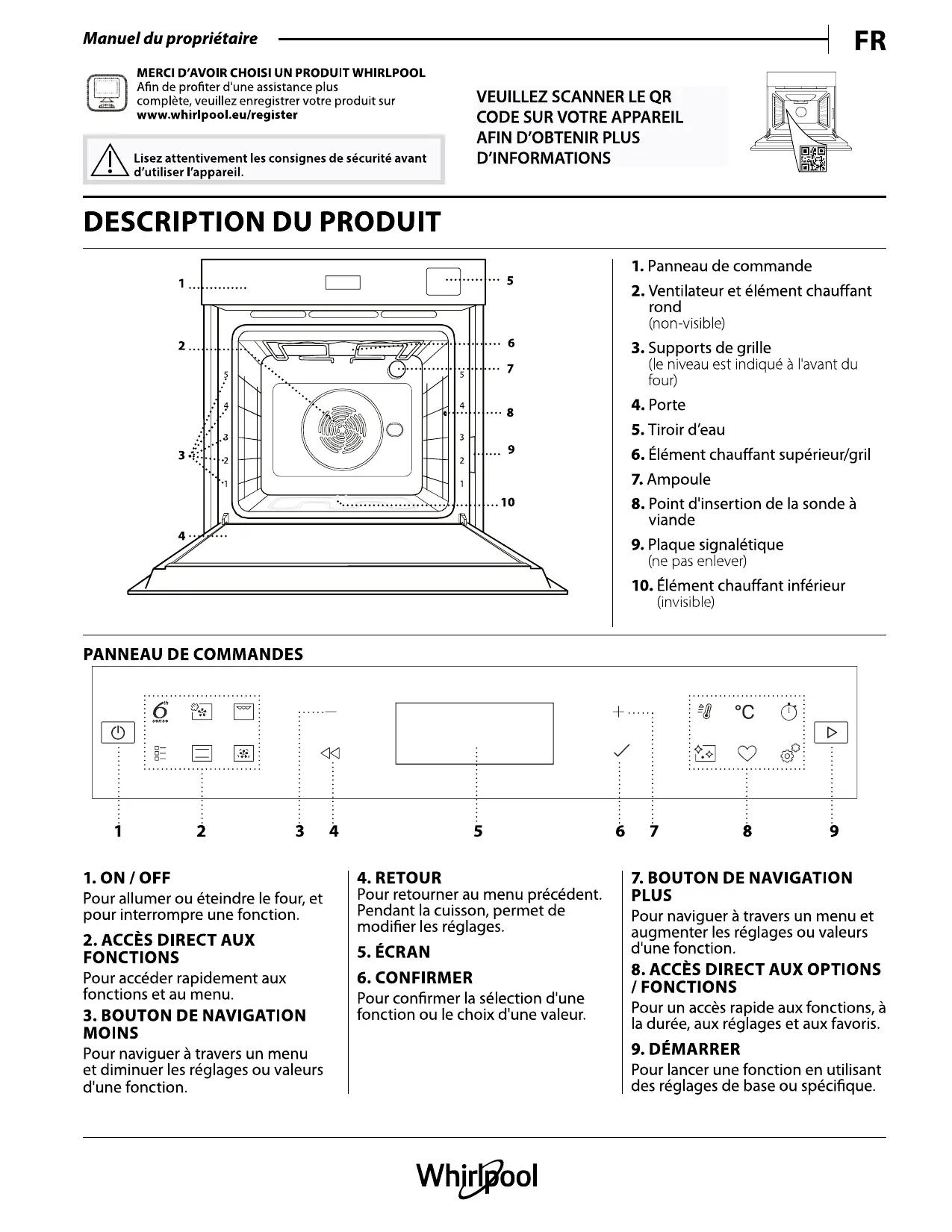 Manuel du propriétaire FR

MERCI D'AVOIR CHOISI UN PRODUIT WHIRLPOOL
Afin de profiter d'une assistance plus complète, veuillez enregistrer votre produit sur www.whirlpool.eu/register

Lisez attentivement les consignes de sécurité avant d'utiliser l'appareil.

VEUILLEZ SCANNER LE QR CODE SUR VOTRE APPAREIL AFIN D'OBTENIR PLUS D'INFORMATIONS

DESCRIPTION DU PRODUIT

1 2 3 4 5 6 7 8 9 10
5 4 3 2 1
5 4 3 2 1

1. Panneau de commande
2. Ventilateur et élément chauffant rond (non-visible)
3. Supports de grille (le niveau est indiqué à l'avant du four)
4. Porte
5. Tiroir d'eau
6. Élément chauffant supérieur/gril
7. Ampoule
8. Point d'insertion de la sonde à viande
9. Plaque signalétique (ne pas enlever)
10. Élément chauffant inférieur (invisible)

PANNEAU DE COMMANDES

6th sense
°C

1 2 3 4 5 6 7 8 9

1. ON / OFF
Pour allumer ou éteindre le four, et pour interrompre une fonction.

2. ACCÈS DIRECT AUX FONCTIONS
Pour accéder rapidement aux fonctions et au menu.

3. BOUTON DE NAVIGATION MOINS
Pour naviguer à travers un menu et diminuer les réglages ou valeurs d'une fonction.

4. RETOUR
Pour retourner au menu précédent. Pendant la cuisson, permet de modifier les réglages.

5. ÉCRAN

6. CONFIRMER
Pour confirmer la sélection d'une fonction ou le choix d'une valeur.

7. BOUTON DE NAVIGATION PLUS
Pour naviguer à travers un menu et augmenter les réglages ou valeurs d'une fonction.

8. ACCÈS DIRECT AUX OPTIONS / FONCTIONS
Pour un accès rapide aux fonctions, à la durée, aux réglages et aux favoris.

9. DÉMARRER
Pour lancer une fonction en utilisant des réglages de base ou spécifique.

Whirlpool