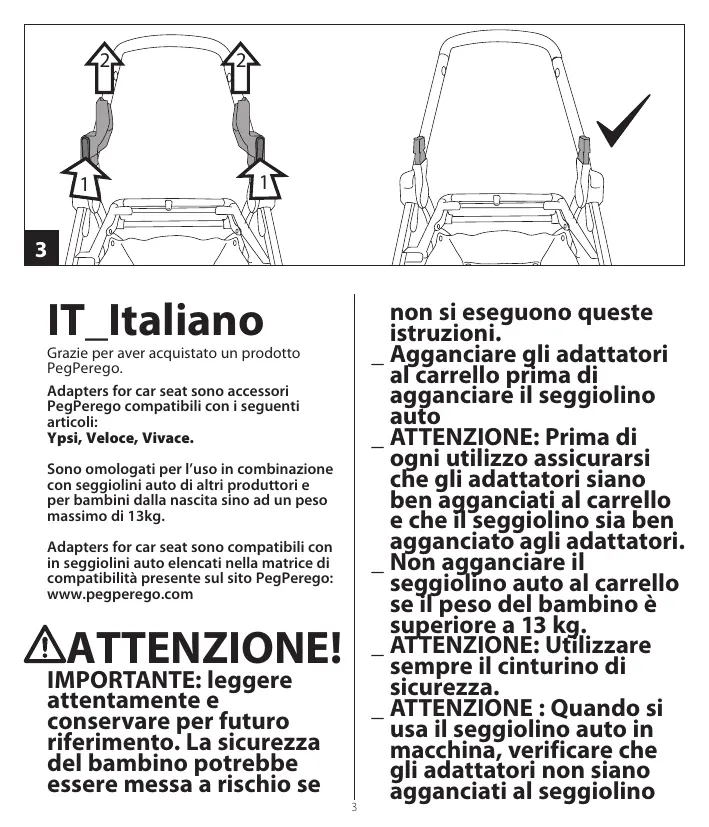 2
2
1
1
3

IT_Italiano

Grazie per aver acquistato un prodotto PegPerego.

Adapters for car seat sono accessori PegPerego compatibili con i seguenti articoli:
Ypsi, Veloce, Vivace.

Sono omologati per l'uso in combinazione con seggiolini auto di altri produttori e per bambini dalla nascita sino ad un peso massimo di 13kg.

Adapters for car seat sono compatibili con in seggiolini auto elencati nella matrice di compatibilità presente sul sito PegPerego: www.pegperego.com

ATTENZIONE!
IMPORTANTE: leggere attentamente e conservare per futuro riferimento. La sicurezza del bambino potrebbe essere messa a rischio se non si eseguono queste istruzioni.

_ Agganciare gli adattatori al carrello prima di agganciare il seggiolino auto

_ ATTENZIONE: Prima di ogni utilizzo assicurarsi che gli adattatori siano ben agganciati al carrello e che il seggiolino sia ben agganciato agli adattatori.

_ Non agganciare il seggiolino auto al carrello se il peso del bambino è superiore a 13 kg.

_ ATTENZIONE: Utilizzare sempre il cinturino di sicurezza.

_ ATTENZIONE : Quando si usa il seggiolino auto in macchina, verificare che gli adattatori non siano agganciati al seggiolino

3