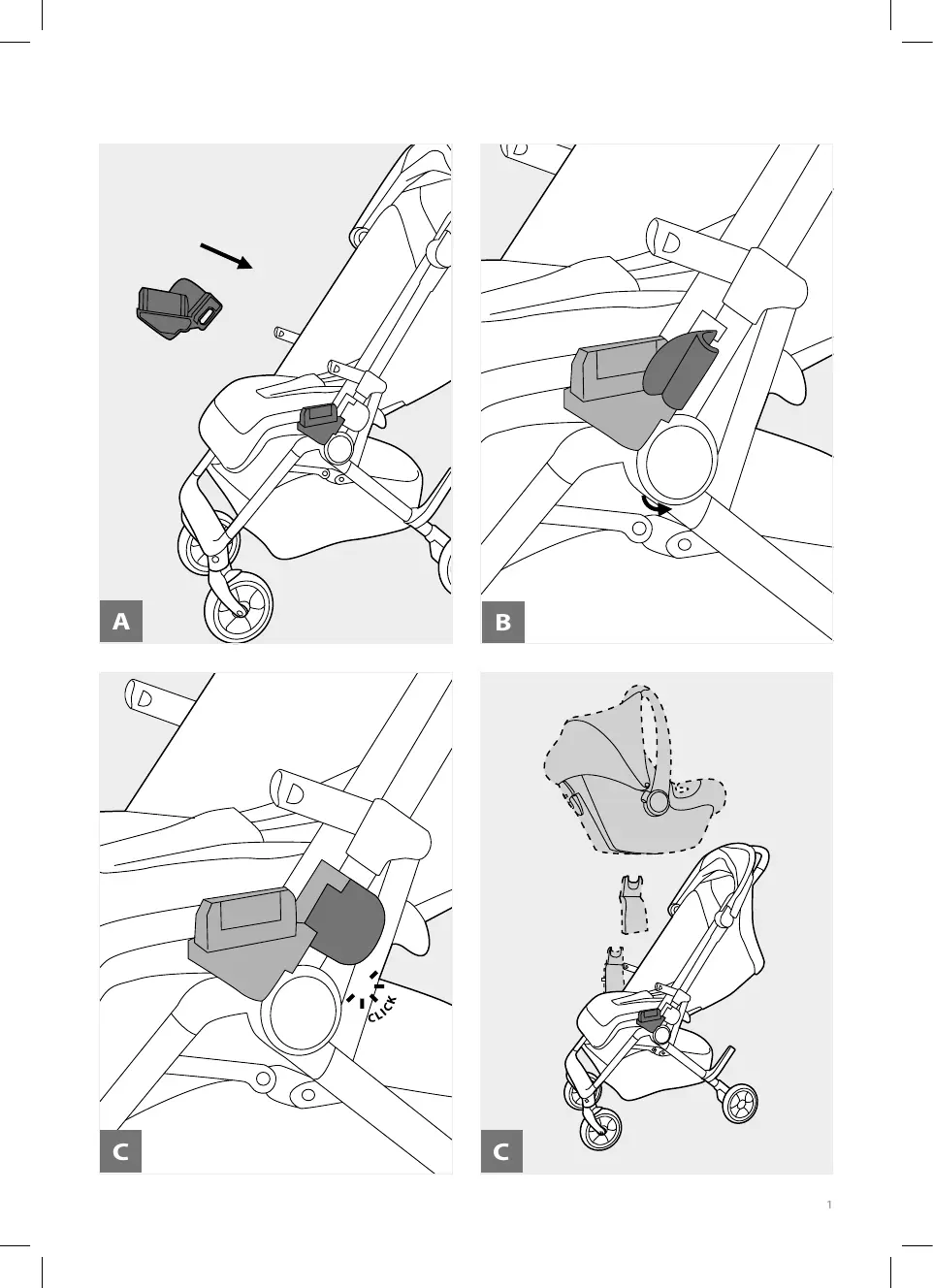 A

B

CLICK

C

C

1